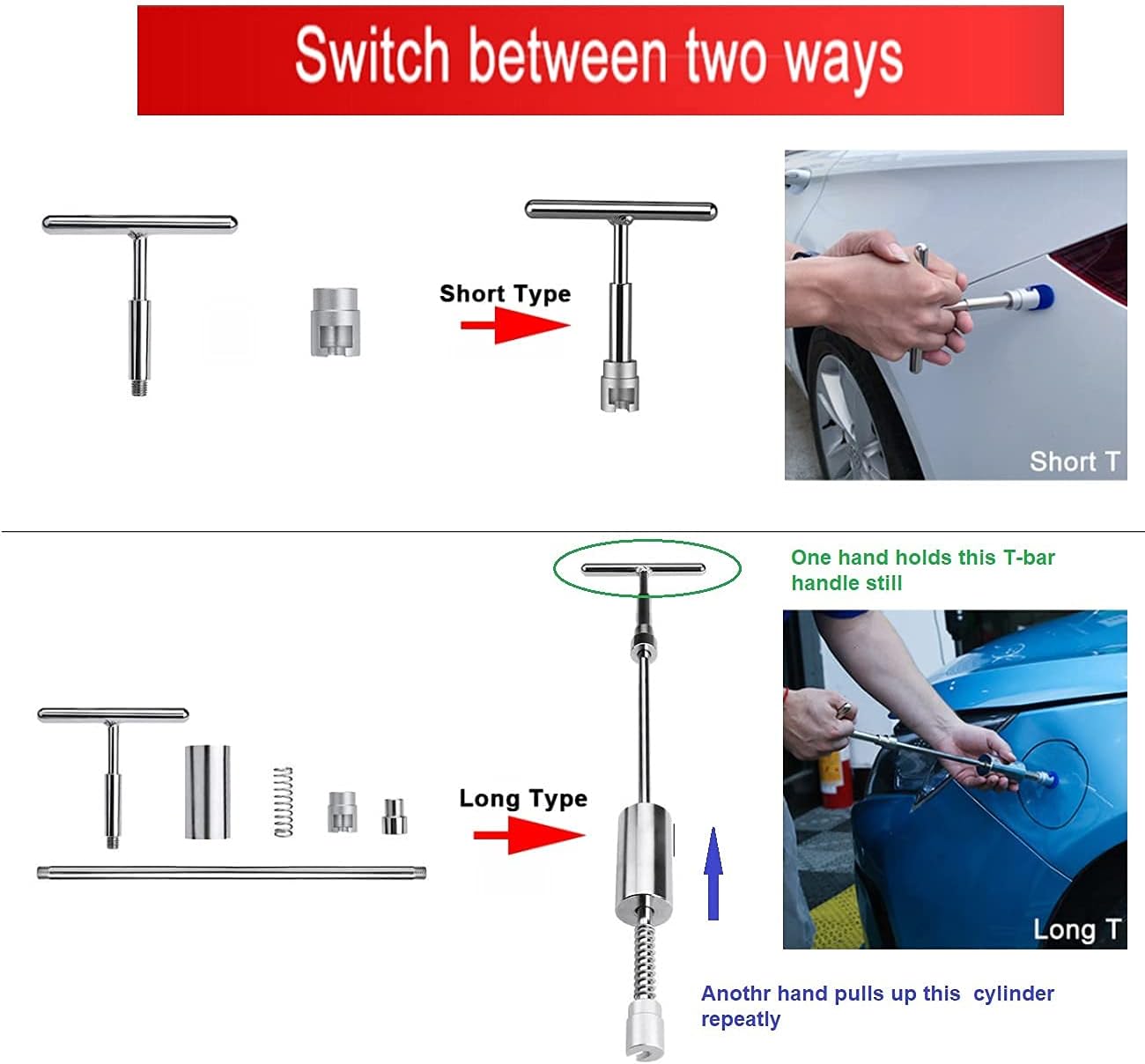 Switch between two ways

Short Type

Short T

One hand holds this T-bar handle still

Long Type

Long T

Anothr hand pulls up this cylinder repeatly