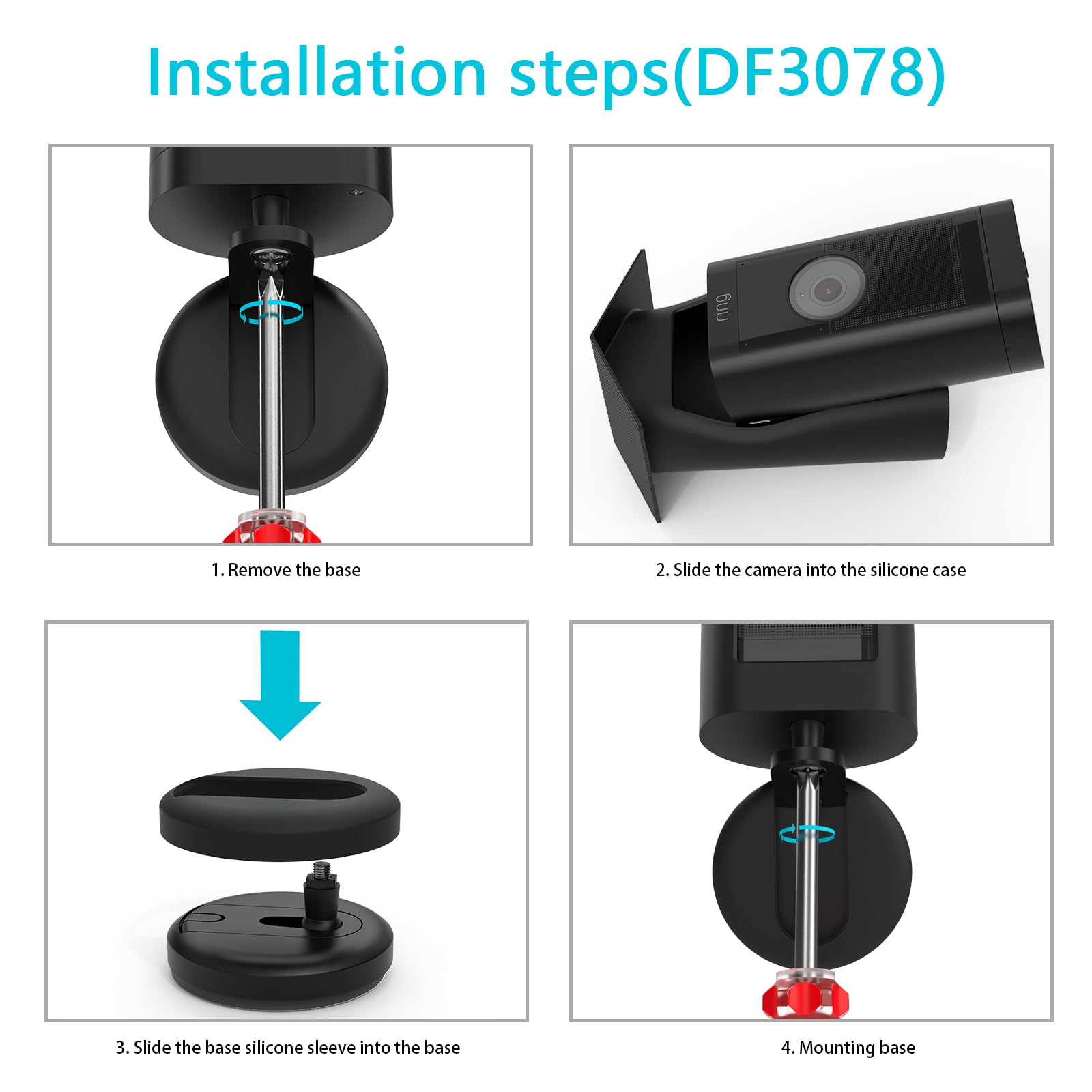 Installation steps(DF3078)

ring

1. Remove the base

2. Slide the camera into the silicone case

3. Slide the base silicone sleeve into the base

4. Mounting base