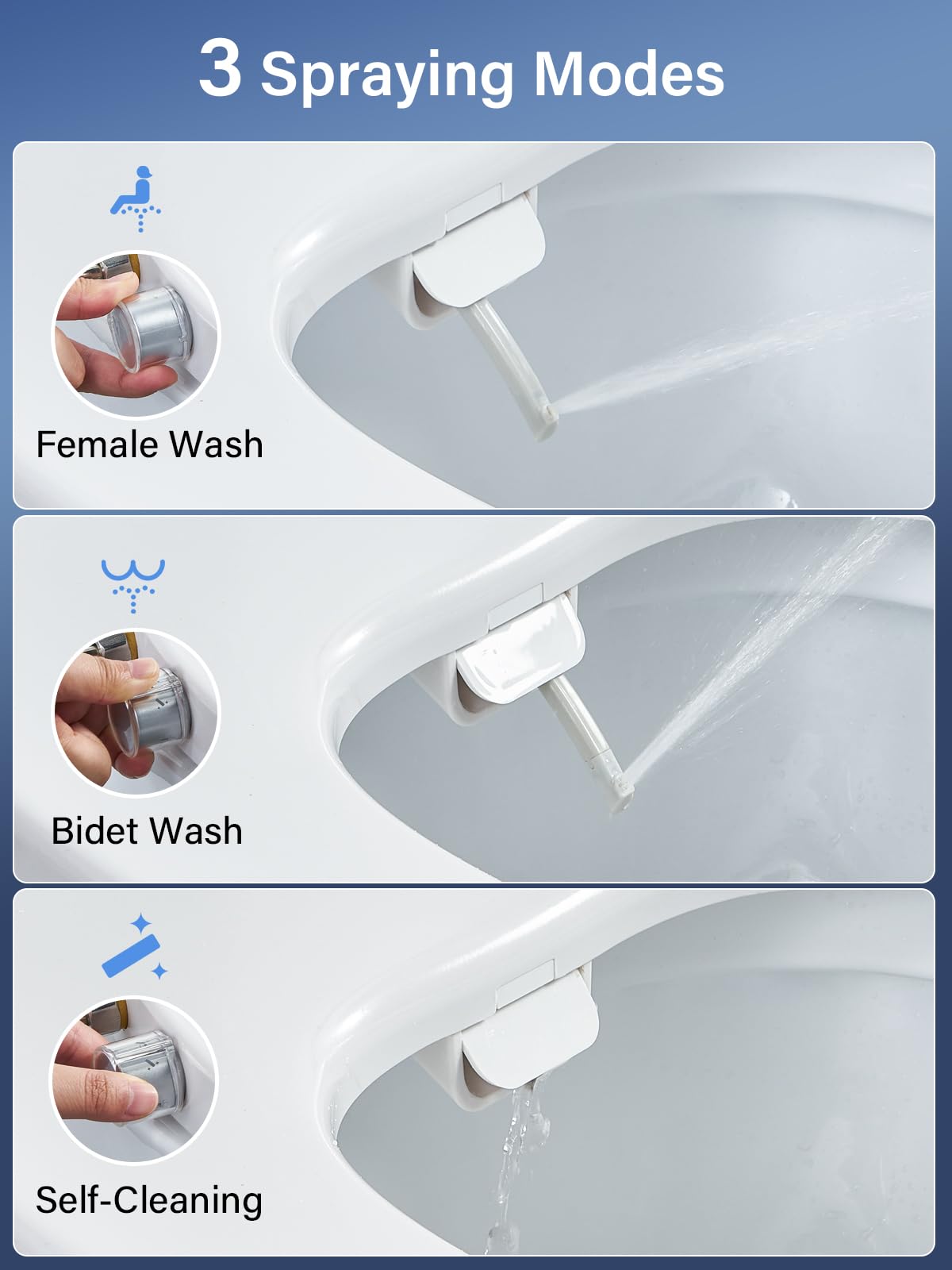 3 Spraying Modes

Female Wash

Bidet Wash

Self-Cleaning