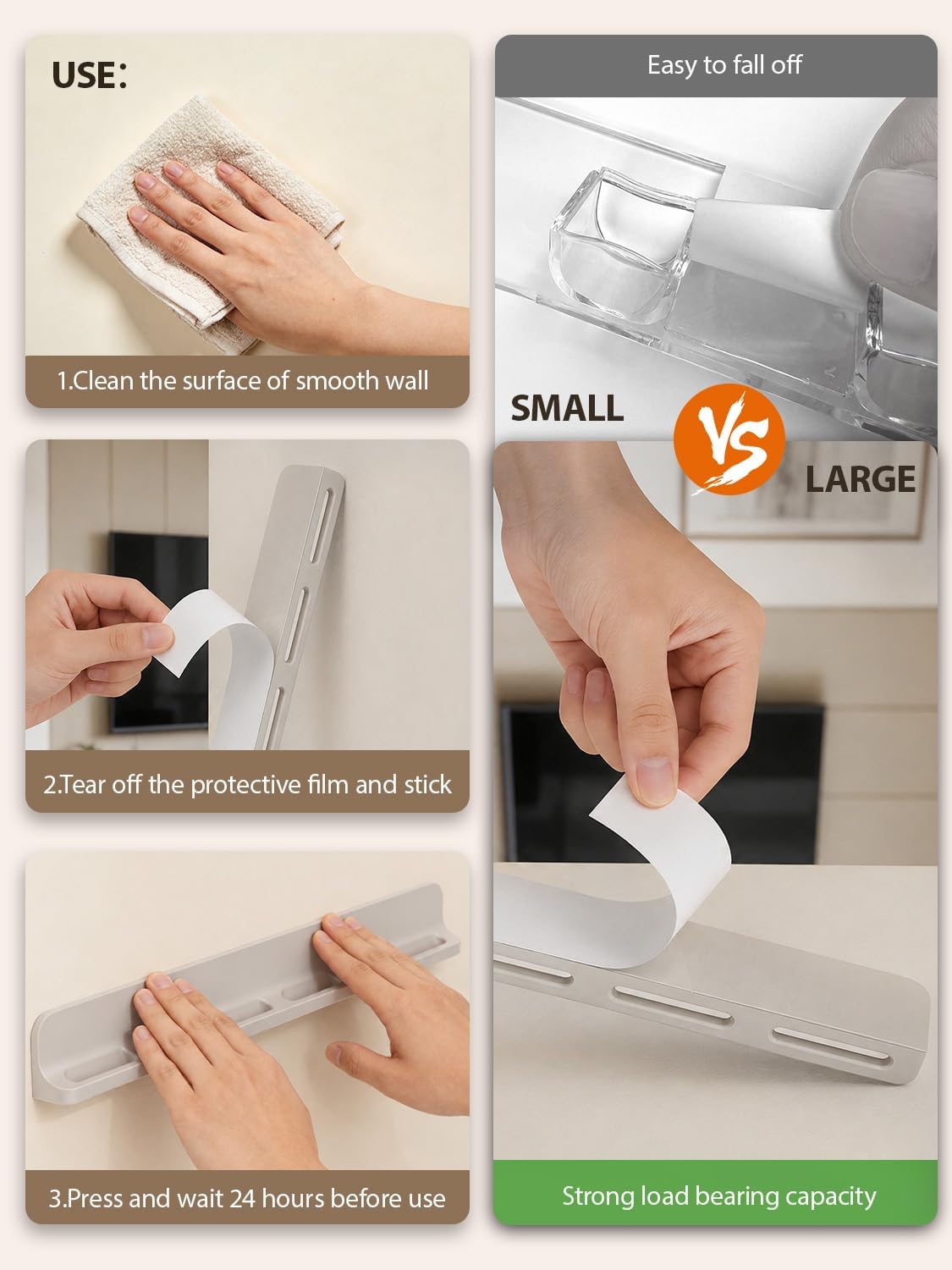 USE:

1.Clean the surface of smooth wall

2.Tear off the protective film and stick

3.Press and wait 24 hours before use

Easy to fall off

SMALL

VS

LARGE

Strong load bearing capacity