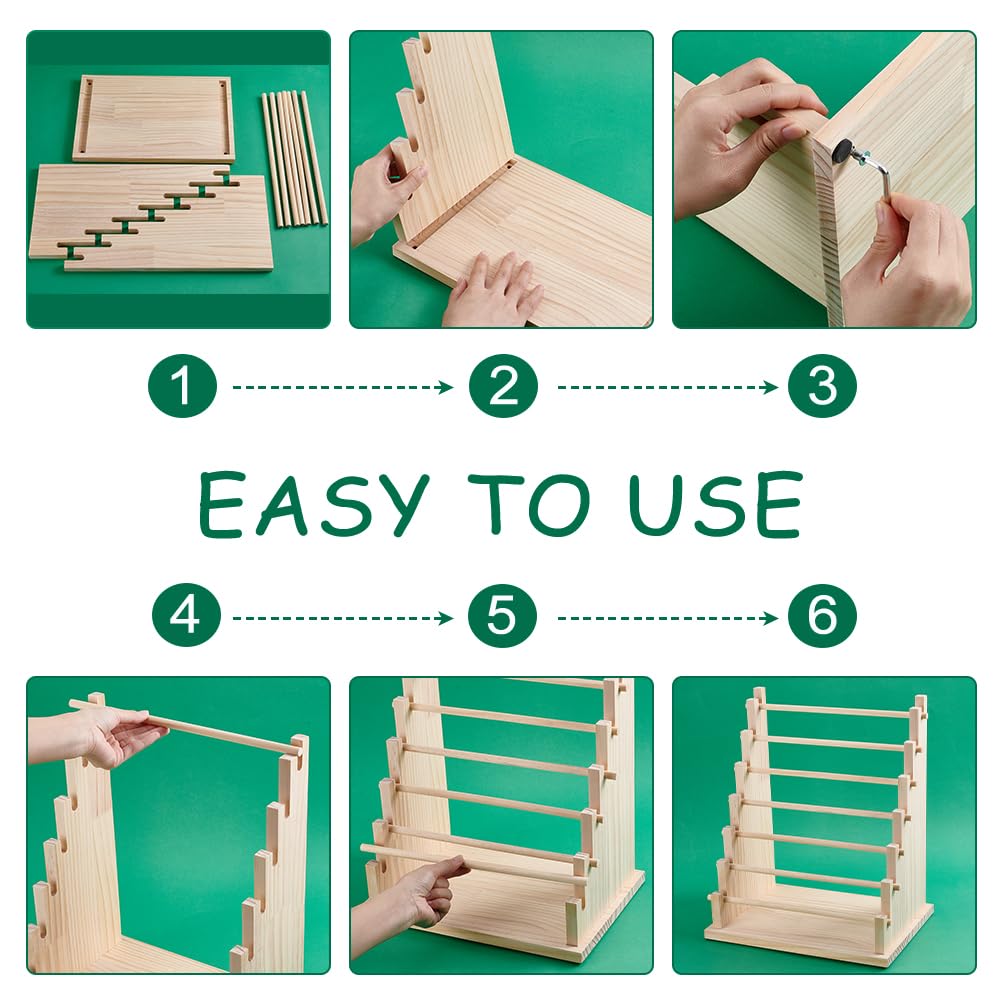 1
2
3
EASY TO USE
4
5
6