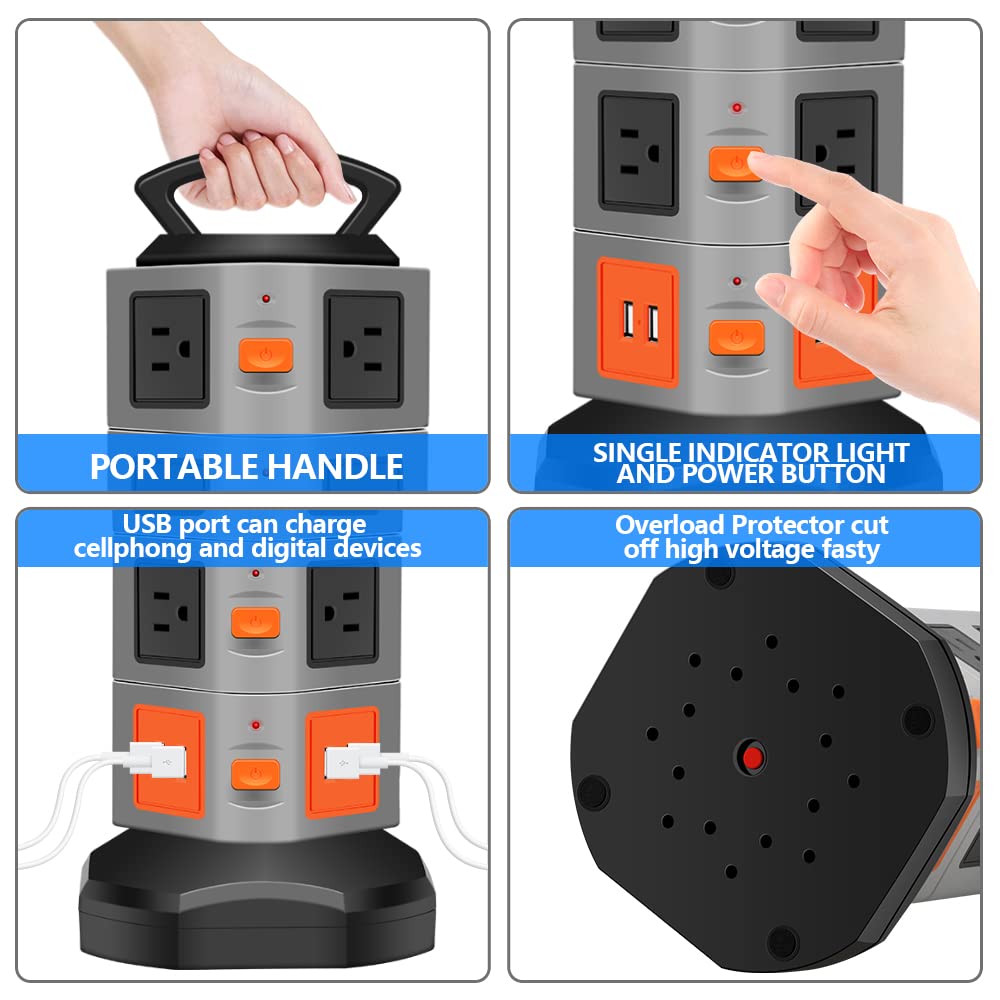 PORTABLE HANDLE

SINGLE INDICATOR LIGHT AND POWER BUTTON

USB port can charge cellphong and digital devices

Overload Protector cut off high voltage fasty