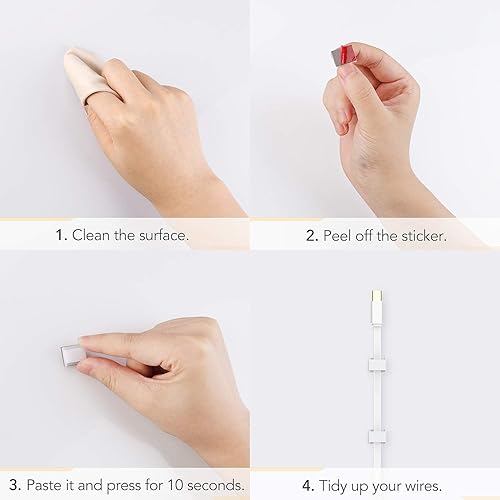 1. Clean the surface.

2. Peel off the sticker.

3. Paste it and press for 10 seconds.

4. Tidy up your wires.