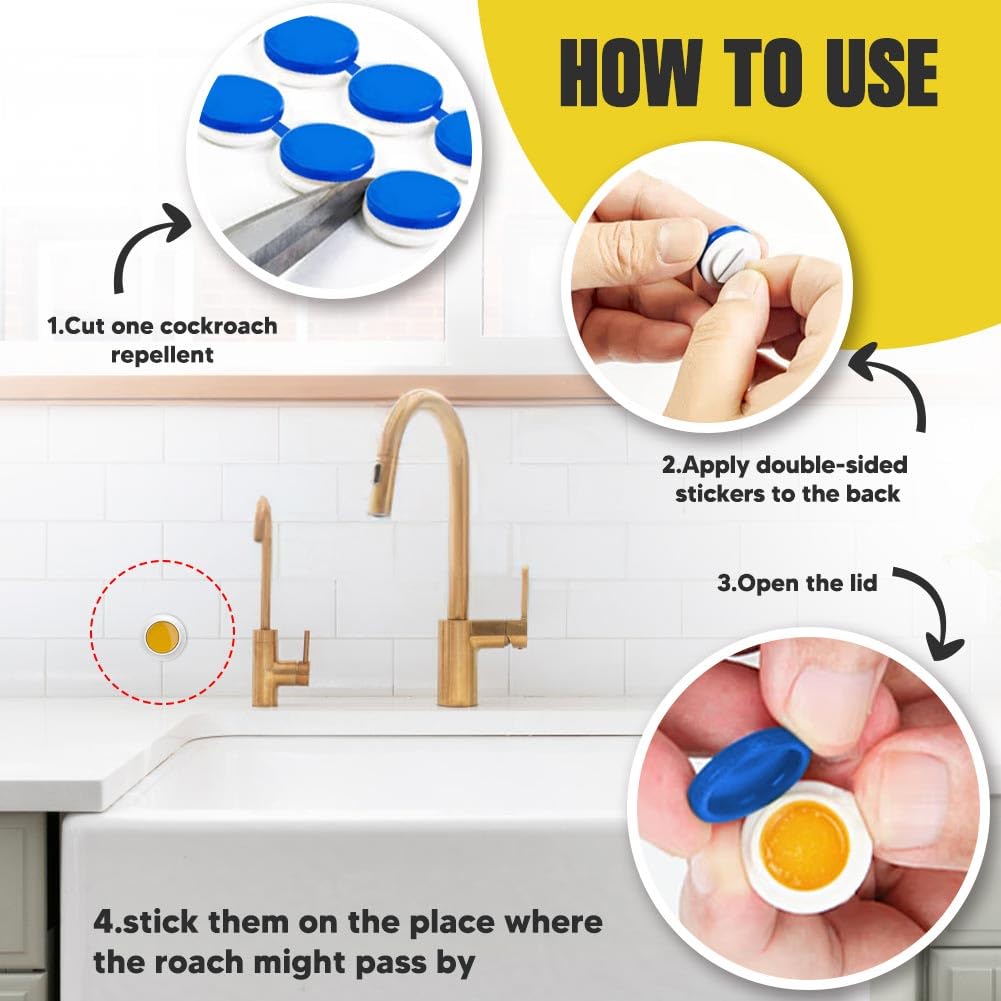 HOW TO USE

1.Cut one cockroach repellent

2.Apply double-sided stickers to the back

3.Open the lid

4.stick them on the place where the roach might pass by