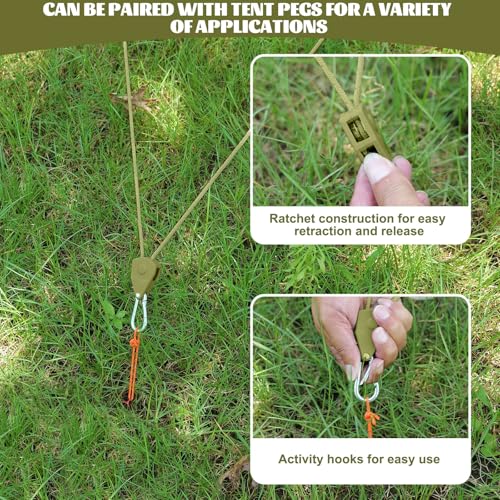 CAN BE PAIRED WITH TENT PEGS FOR A VARIETY OF APPLICATIONS

Ratchet construction for easy retraction and release

Activity hooks for easy use