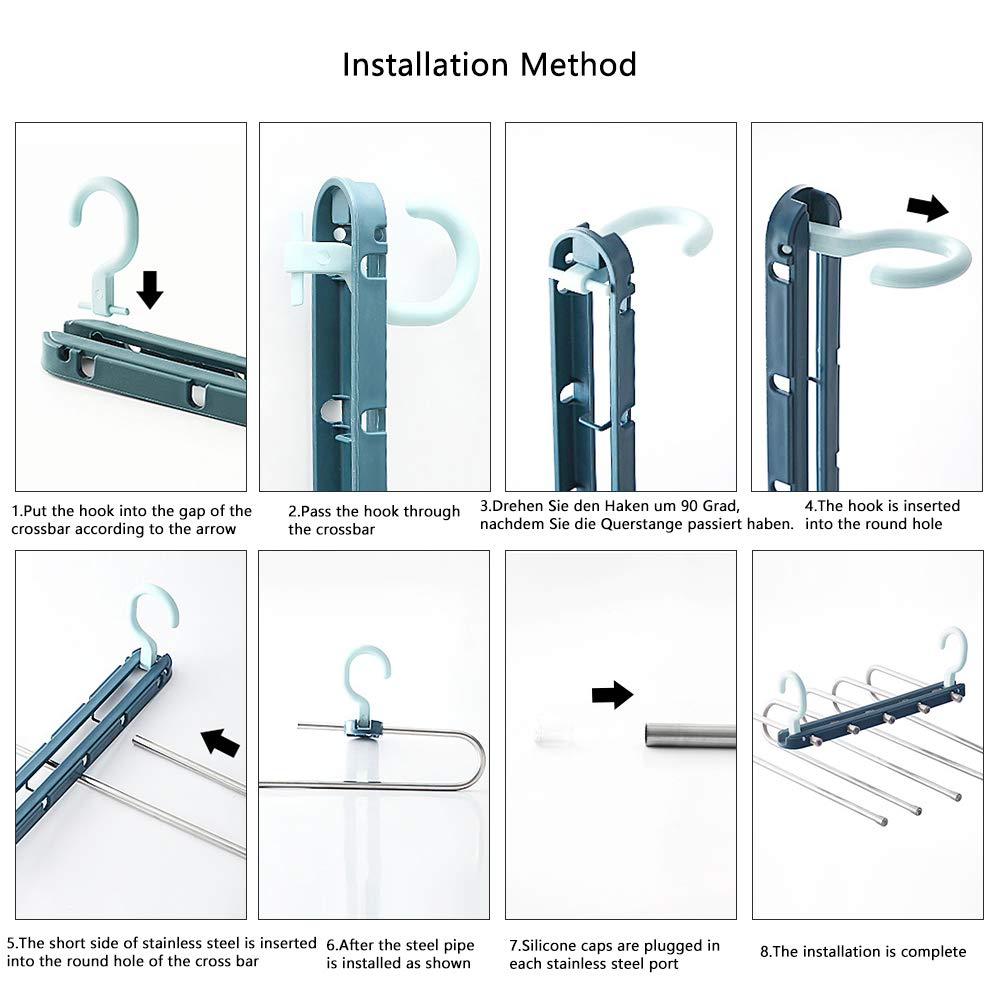 Installation Method

1.Put the hook into the gap of the crossbar according to the arrow

2.Pass the hook through the crossbar

3.Drehen Sie den Haken um 90 Grad, nachdem Sie die Querstange passiert haben.

4.The hook is inserted into the round hole

5.The short side of stainless steel is inserted into the round hole of the cross bar

6.After the steel pipe is installed as shown

7.Silicone caps are plugged in each stainless steel port

8.The installation is complete