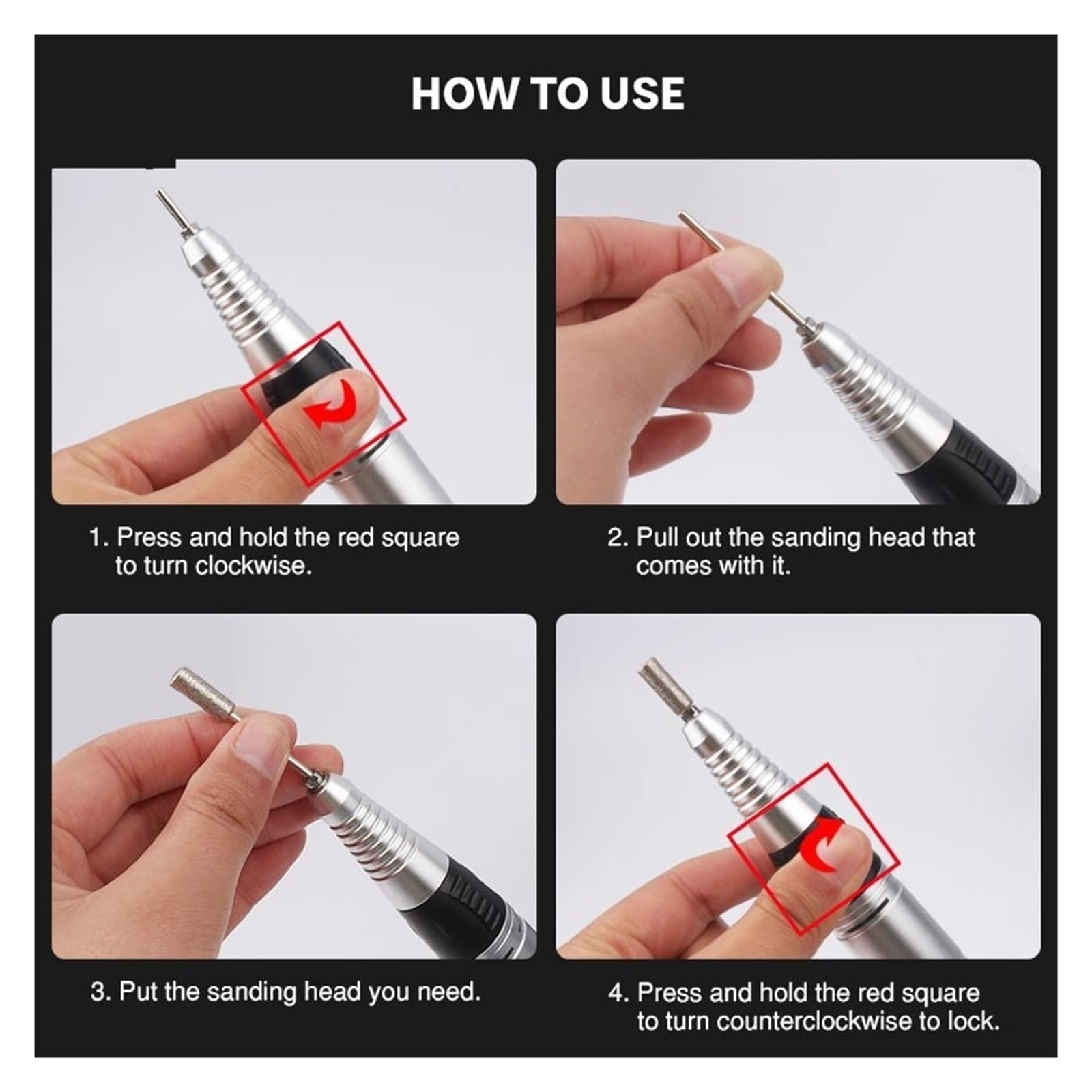 HOW TO USE

1. Press and hold the red square to turn clockwise.

2. Pull out the sanding head that comes with it.

3. Put the sanding head you need.

4. Press and hold the red square to turn counterclockwise to lock.