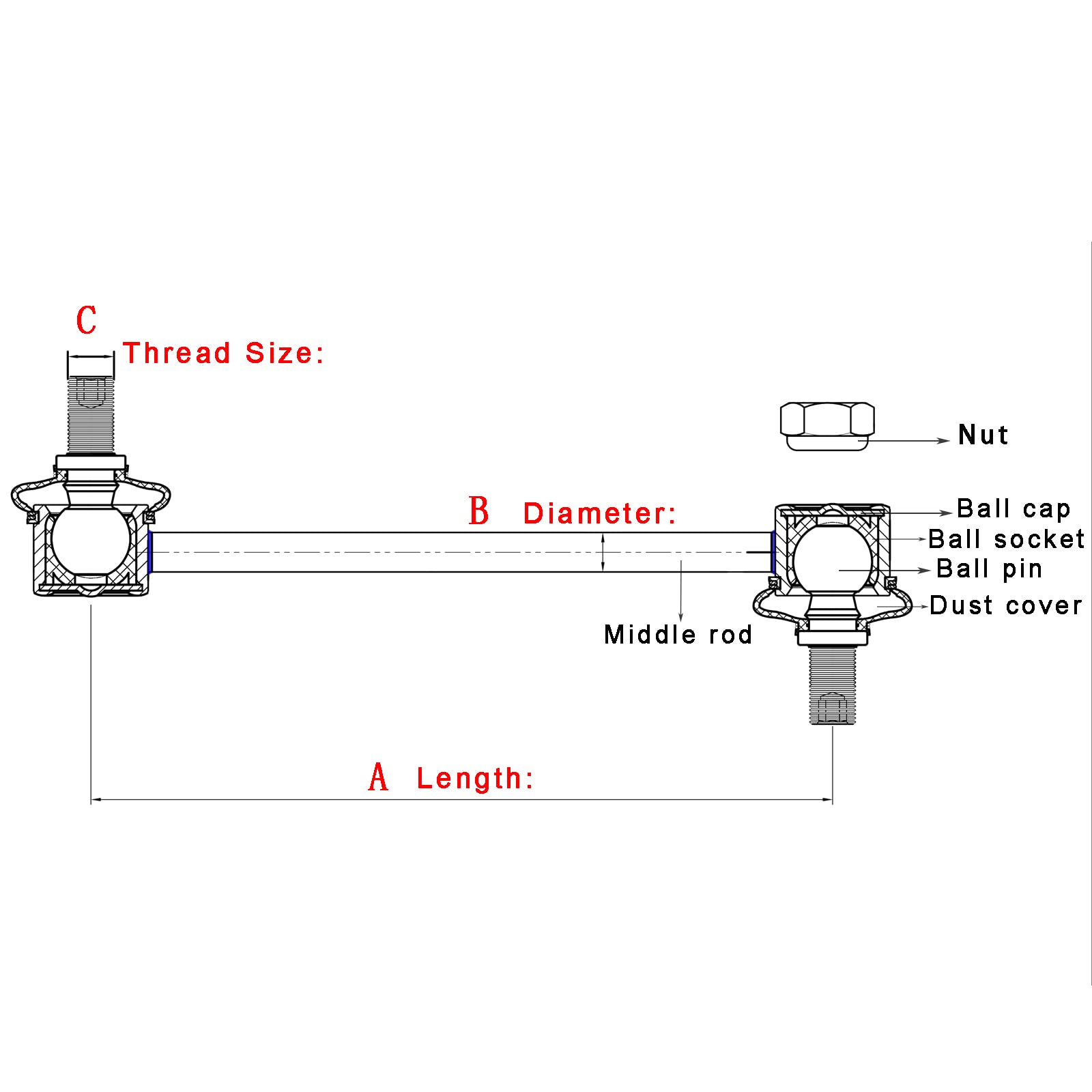 C Thread Size:

Nut

B Diameter:

Ball cap
Ball socket
Ball pin
Dust cover

Middle rod

A Length: