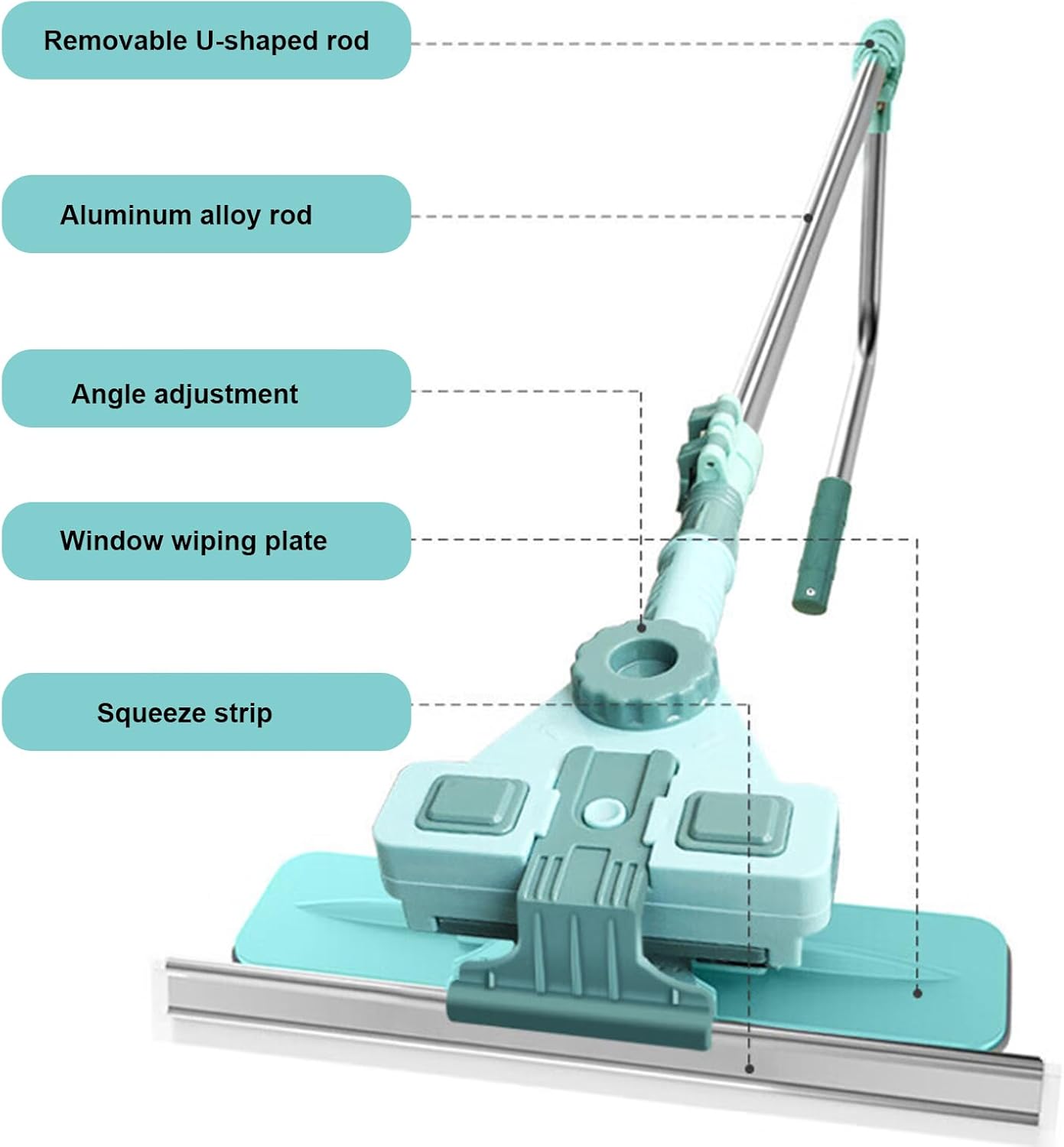 Removable U-shaped rod

Aluminum alloy rod

Angle adjustment

Window wiping plate

Squeeze strip