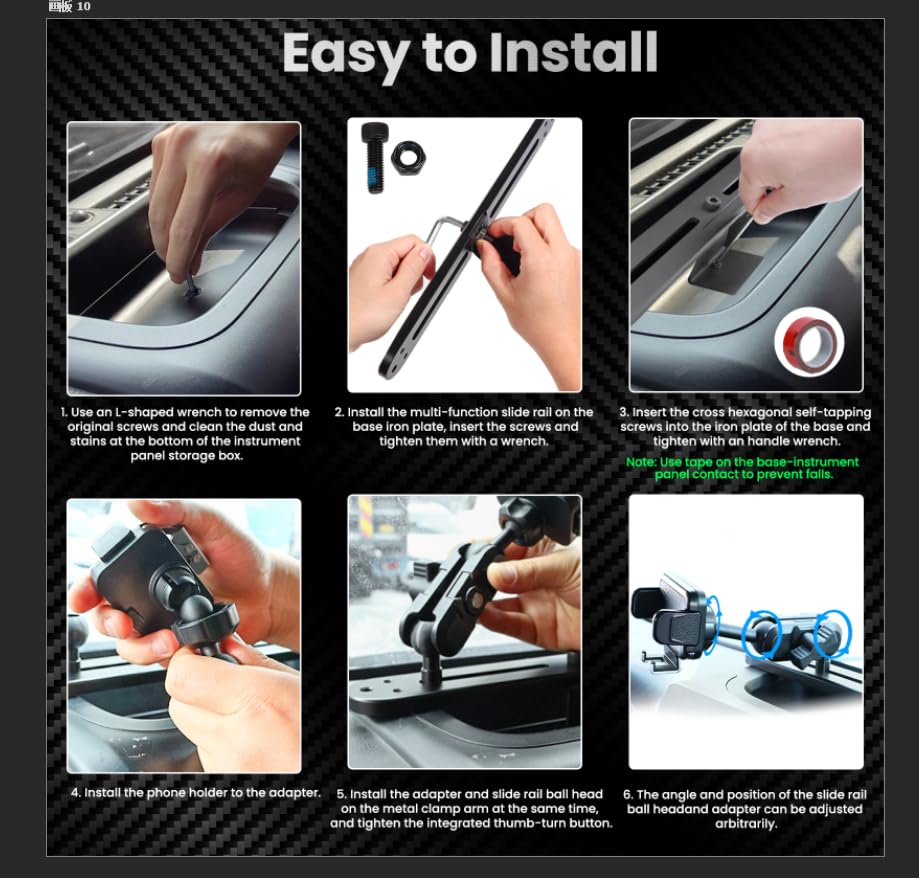 画板 10

Easy to Install

1. Use an L-shaped wrench to remove the original screws and clean the dust and stains at the bottom of the instrument panel storage box.

2. Install the multi-function slide rail on the base iron plate, insert the screws and tighten them with a wrench.

3. Insert the cross hexagonal self-tapping screws into the iron plate of the base and tighten with an handle wrench.

Note: Use tape on the base-instrument panel contact to prevent falls.

4. Install the phone holder to the adapter.

5. Install the adapter and slide rail ball head on the metal clamp arm at the same time, and tighten the integrated thumb-turn button.

6. The angle and position of the slide rail ball headand adapter can be adjusted arbitrarily.