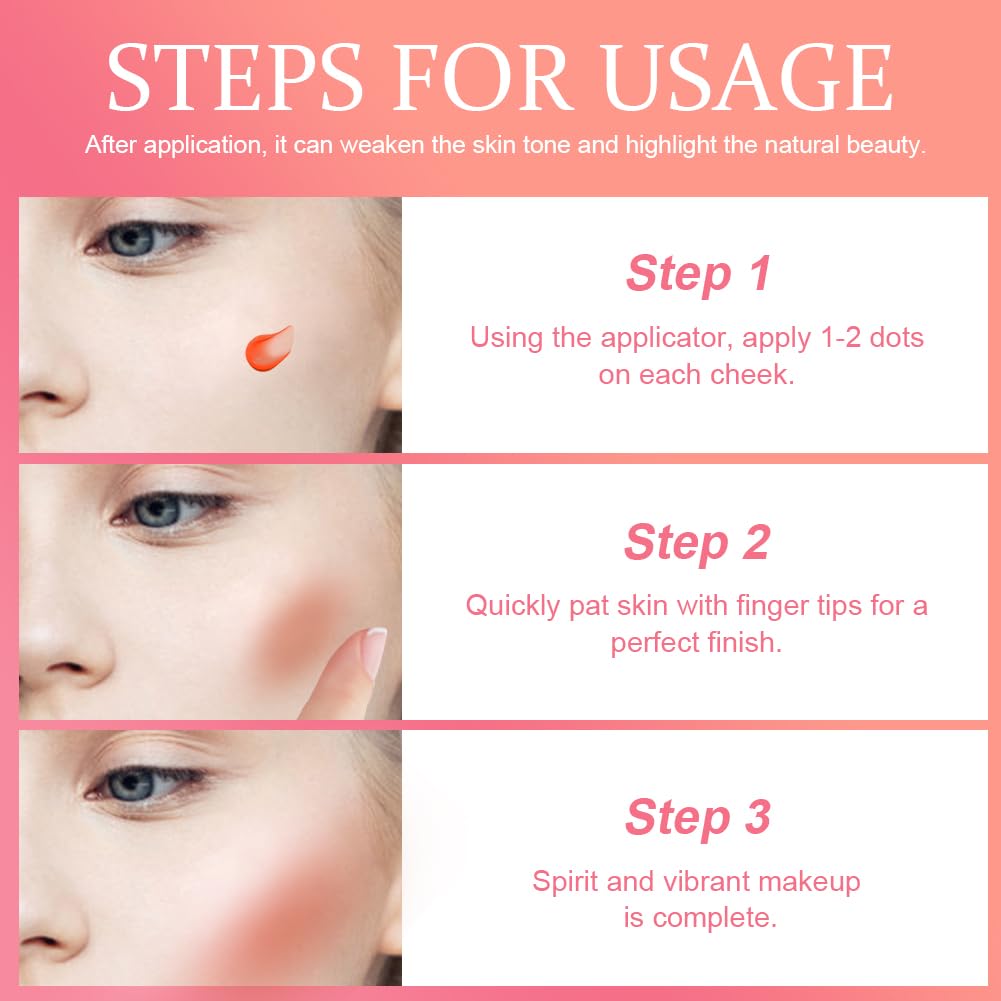 STEPS FOR USAGE

After application, it can weaken the skin tone and highlight the natural beauty.

Step 1

Using the applicator, apply 1-2 dots on each cheek.

Step 2

Quickly pat skin with finger tips for a perfect finish.

Step 3

Spirit and vibrant makeup is complete.