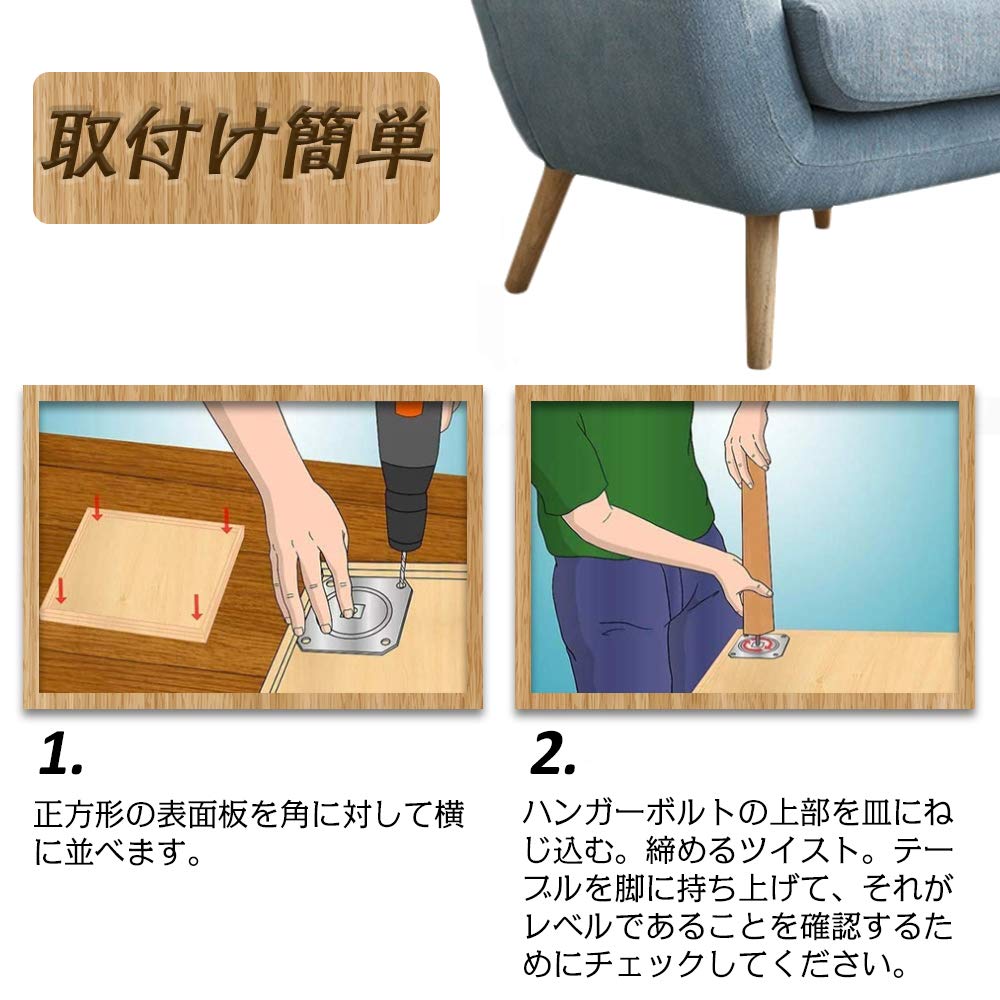 取付け簡単

1.

正方形の表面板を角に対して横に並べます。

2.

ハンガーボルトの上部を皿にねじ込む。締めるツイスト。テーブルを脚に持ち上げて、それがレベルであることを確認するためにチェックしてください。