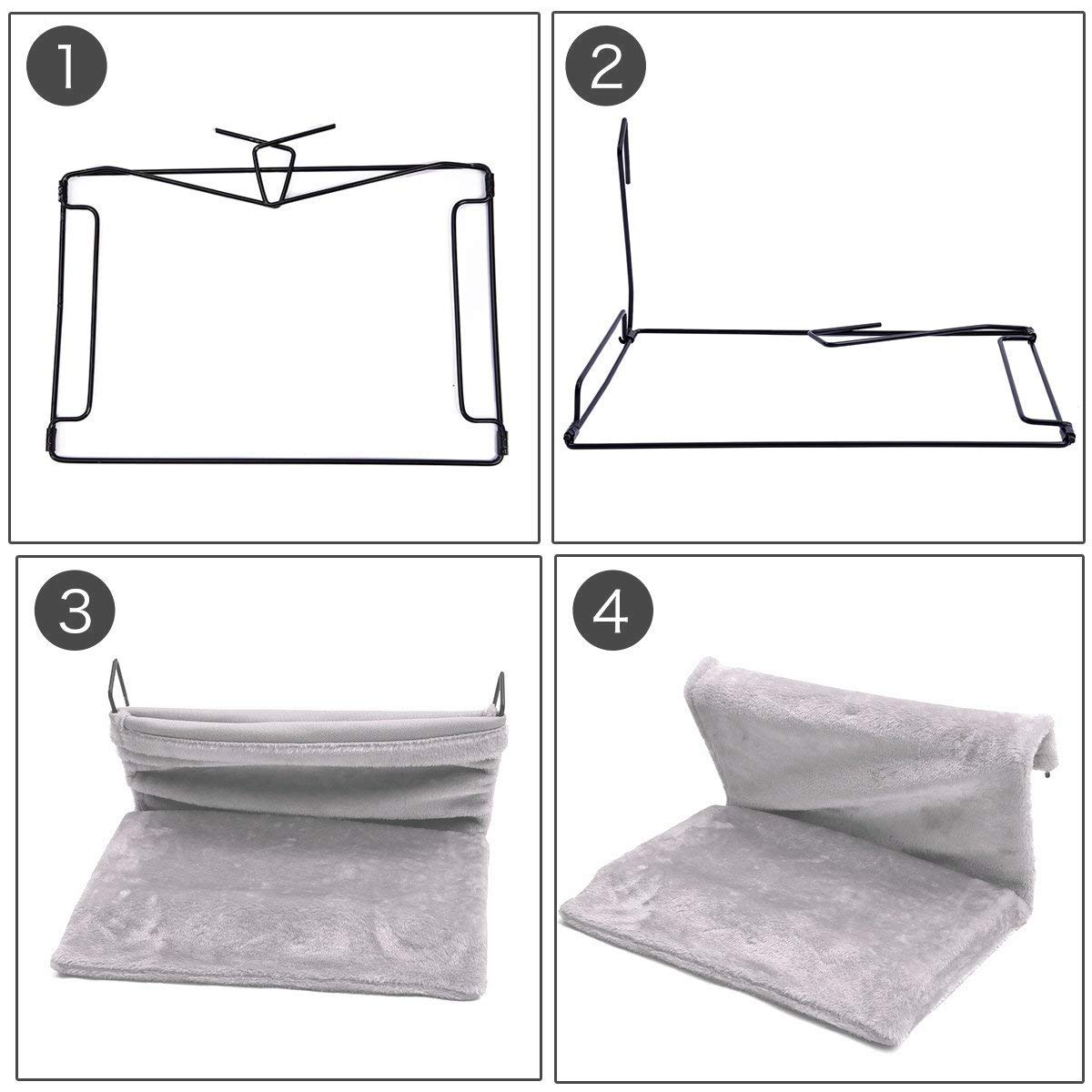 1

2

3

4