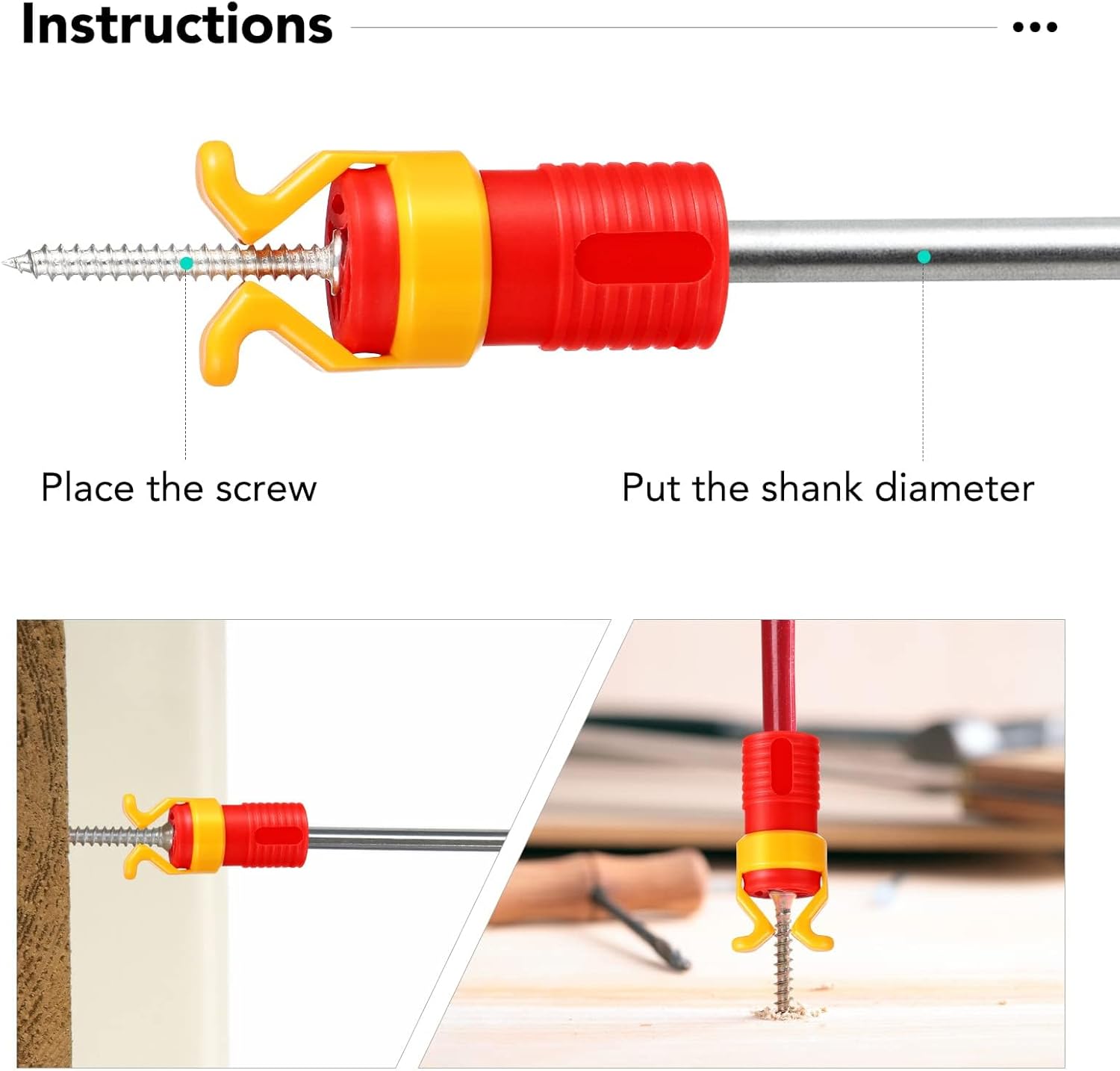 Instructions

Place the screw

Put the shank diameter