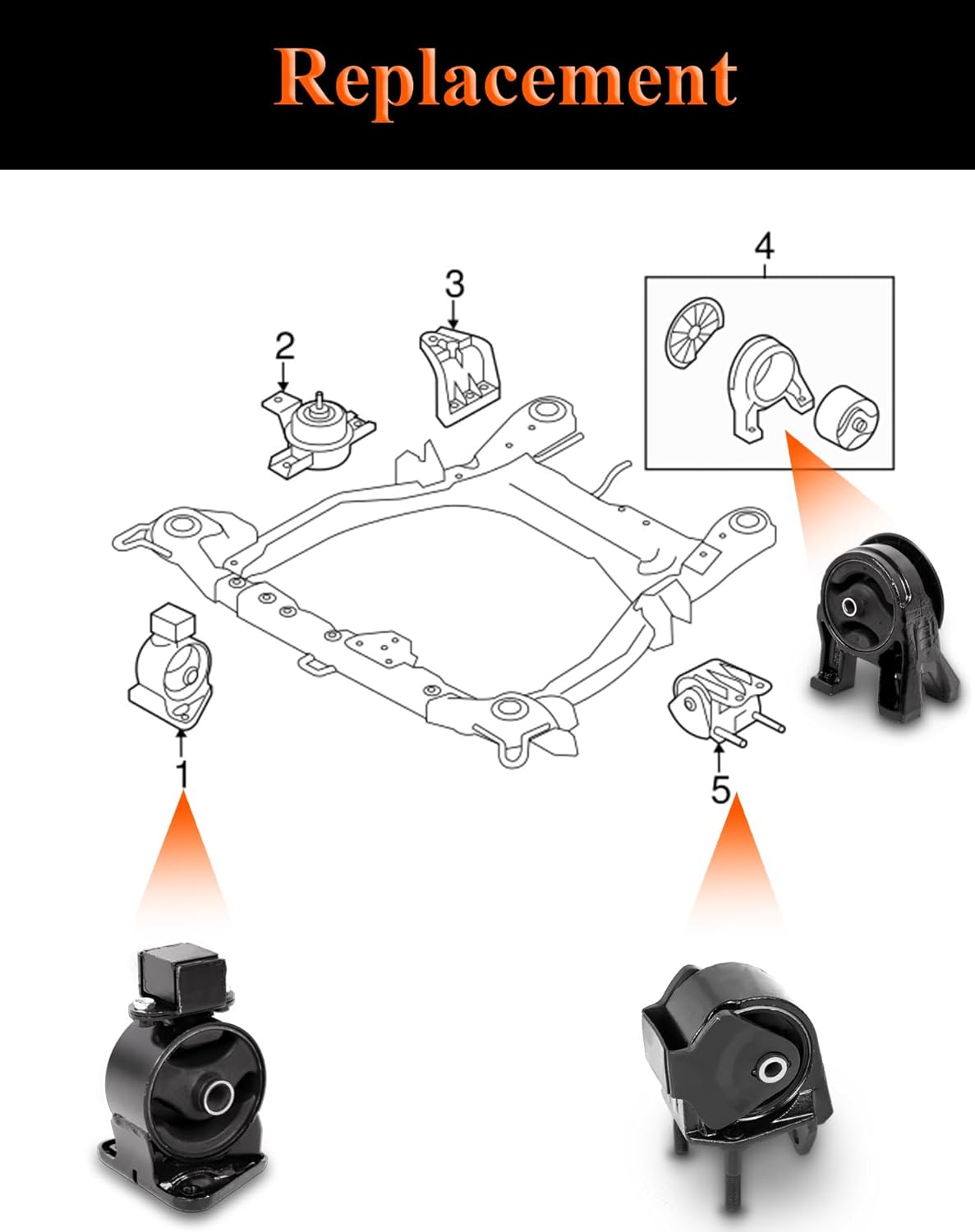 Replacement

4

3

2

1

5