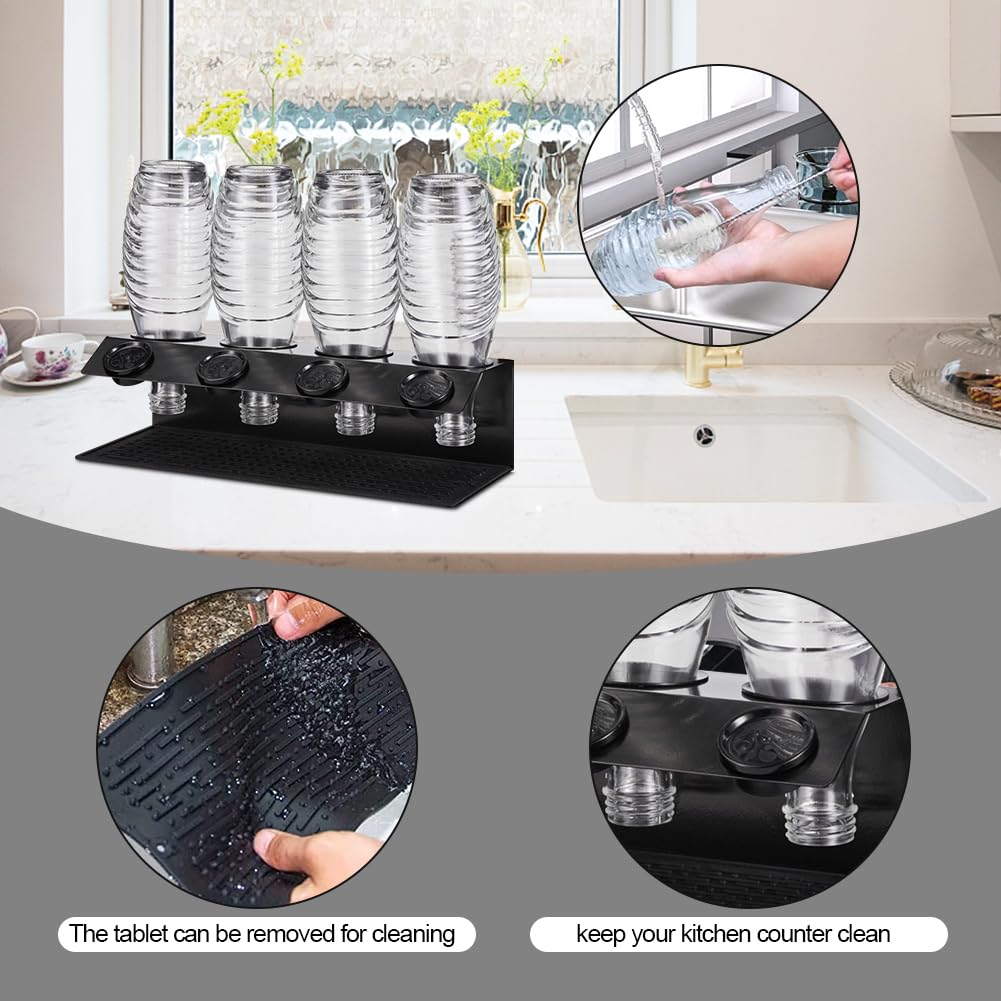 The tablet can be removed for cleaning

keep your kitchen counter clean