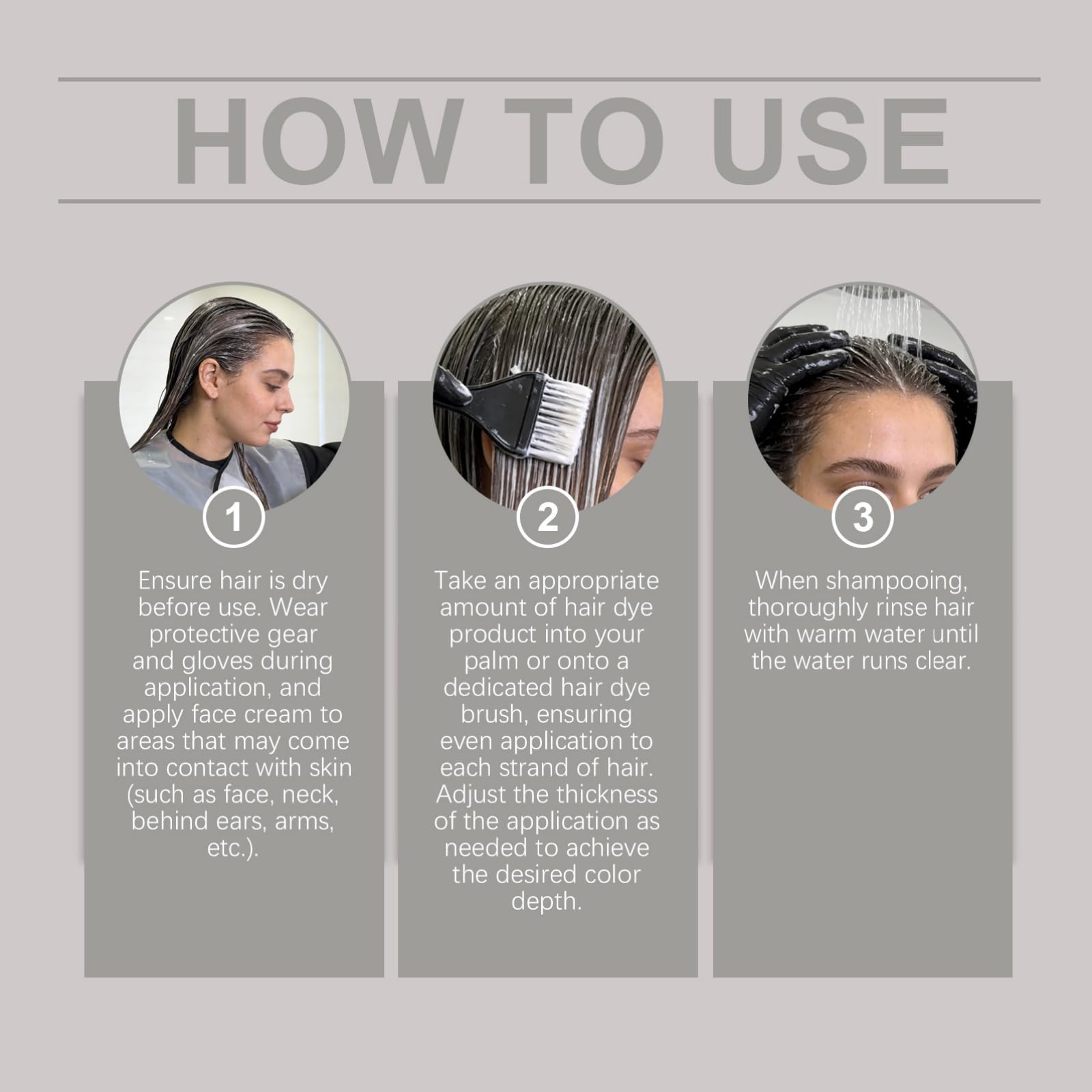 HOW TO USE

1

Ensure hair is dry before use. Wear protective gear and gloves during application, and apply face cream to areas that may come into contact with skin (such as face, neck, behind ears, arms, etc.).

2

Take an appropriate amount of hair dye product into your palm or onto a dedicated hair dye brush, ensuring even application to each strand of hair. Adjust the thickness of the application as needed to achieve the desired color depth.

3

When shampooing, thoroughly rinse hair with warm water until the water runs clear.