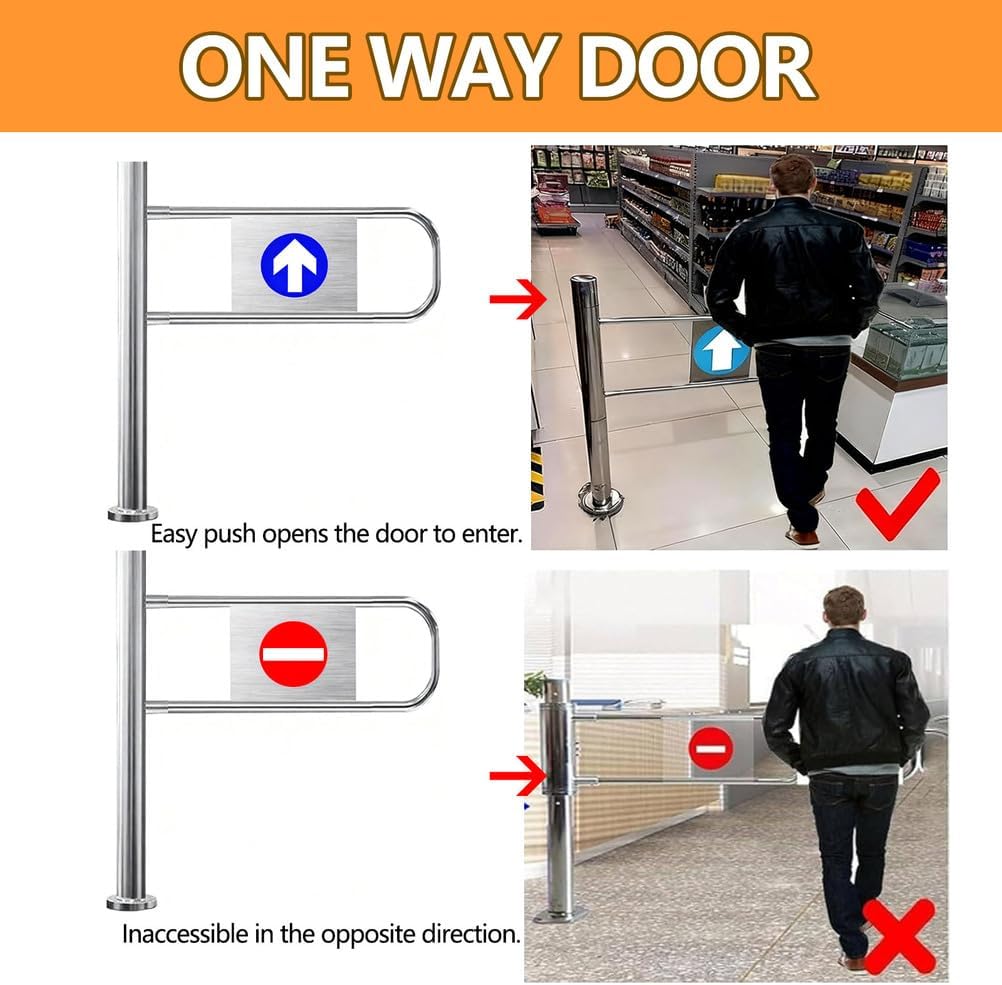 ONE WAY DOOR

Easy push opens the door to enter.

Inaccessible in the opposite direction.