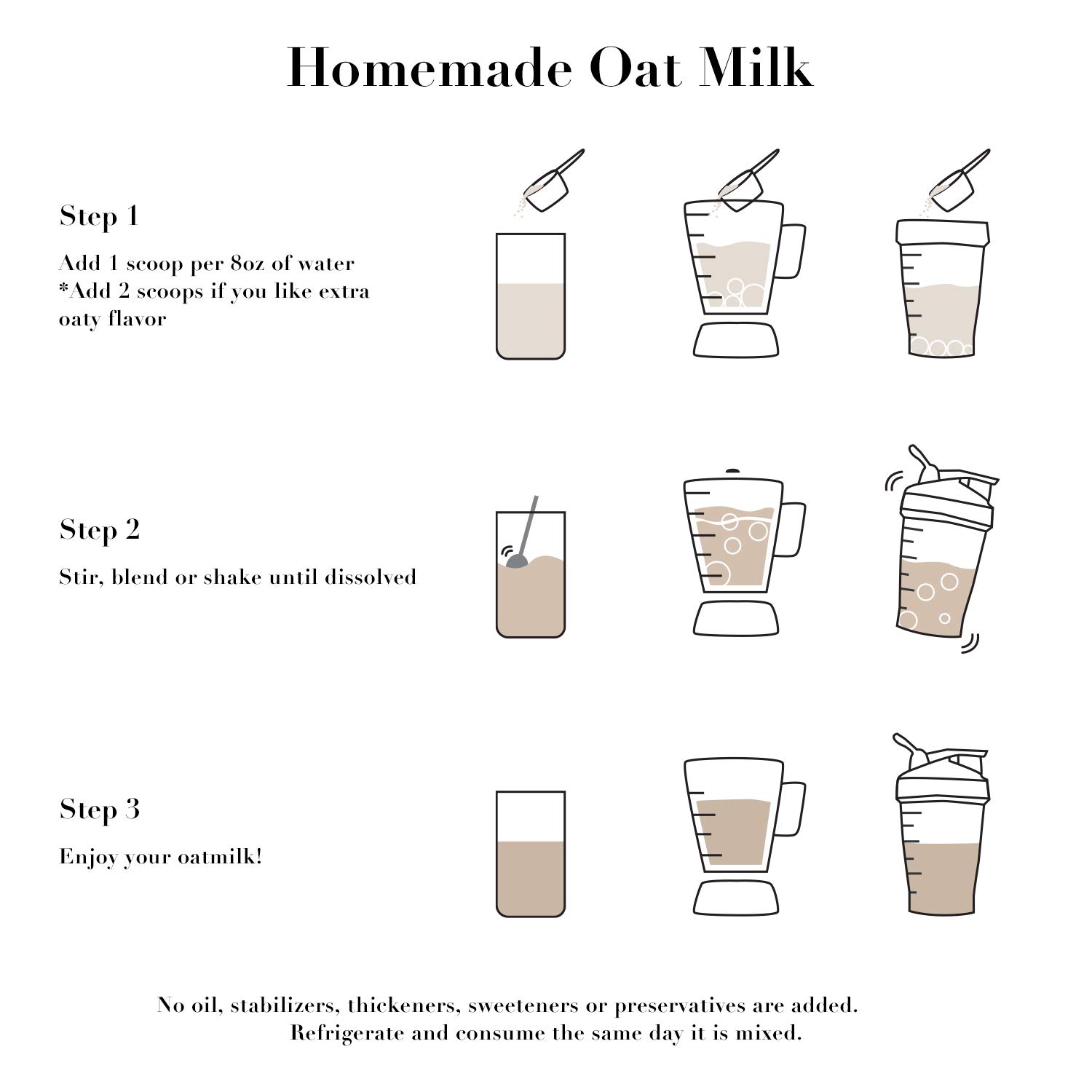 Homemade Oat Milk

Step 1

Add 1 scoop per 8oz of water
*Add 2 scoops if you like extra oaty flavor

Step 2

Stir, blend or shake until dissolved

Step 3

Enjoy your oatmilk!

No oil, stabilizers, thickeners, sweeteners or preservatives are added.
Refrigerate and consume the same day it is mixed.