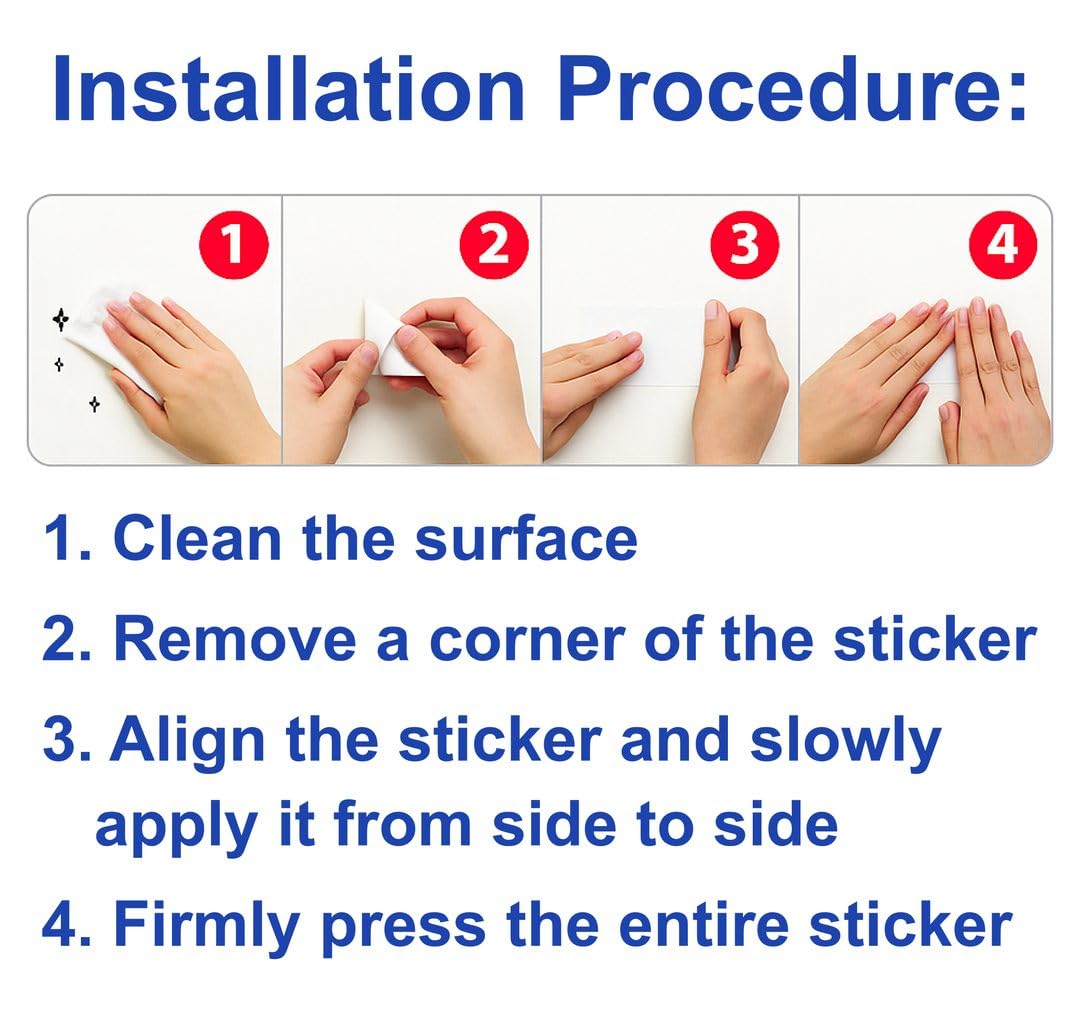 Installation Procedure:

1

2

3

4

1. Clean the surface

2. Remove a corner of the sticker

3. Align the sticker and slowly apply it from side to side

4. Firmly press the entire sticker