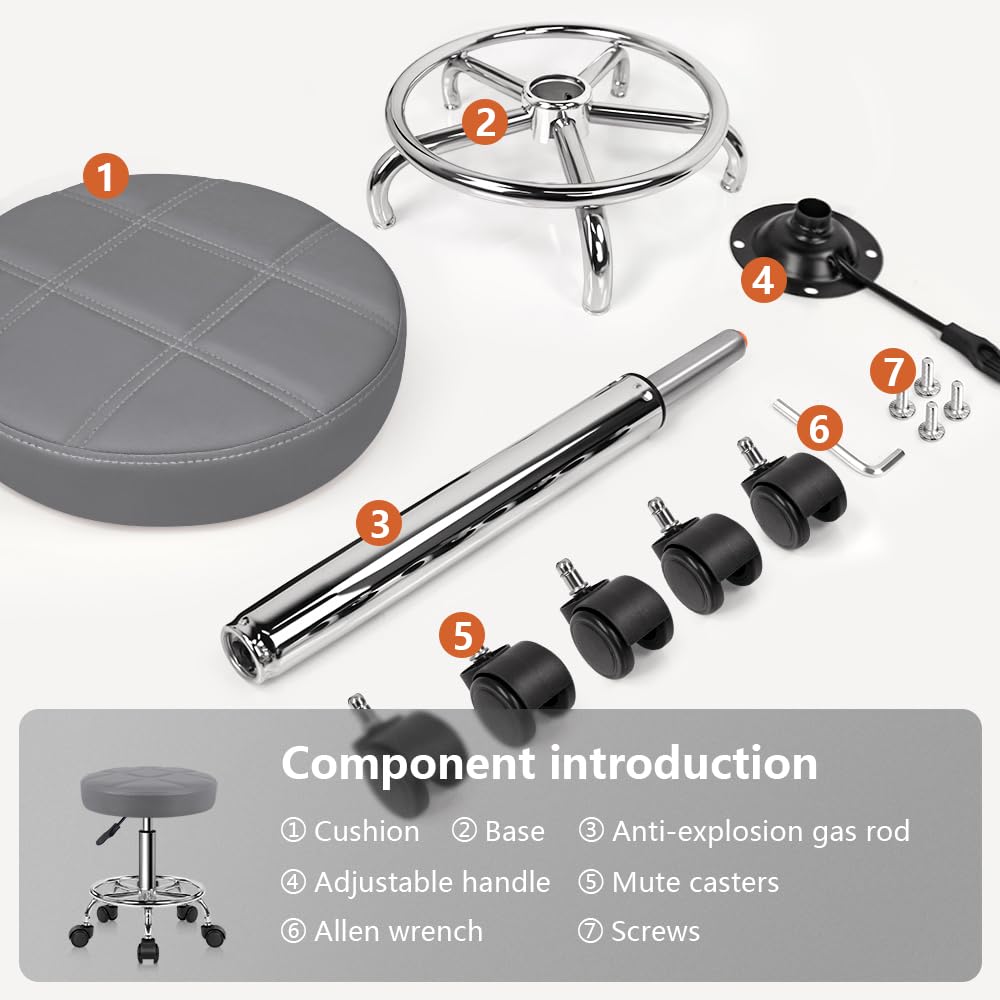 1

2

4

7

6

3

5

Component introduction

① Cushion ② Base ③ Anti-explosion gas rod

④ Adjustable handle ⑤ Mute casters

⑥ Allen wrench ⑦ Screws