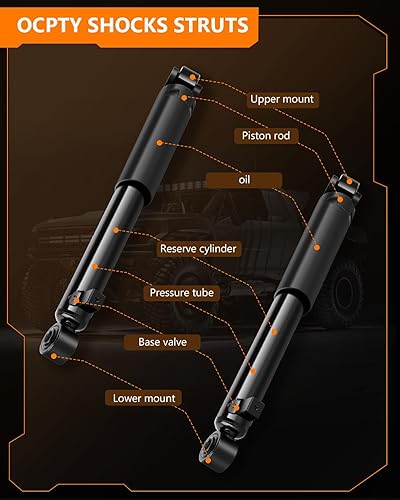 OCPTY SHOCKS STRUTS

Upper mount

Piston rod

oil

Reserve cylinder

Pressure tube

Base valve

Lower mount