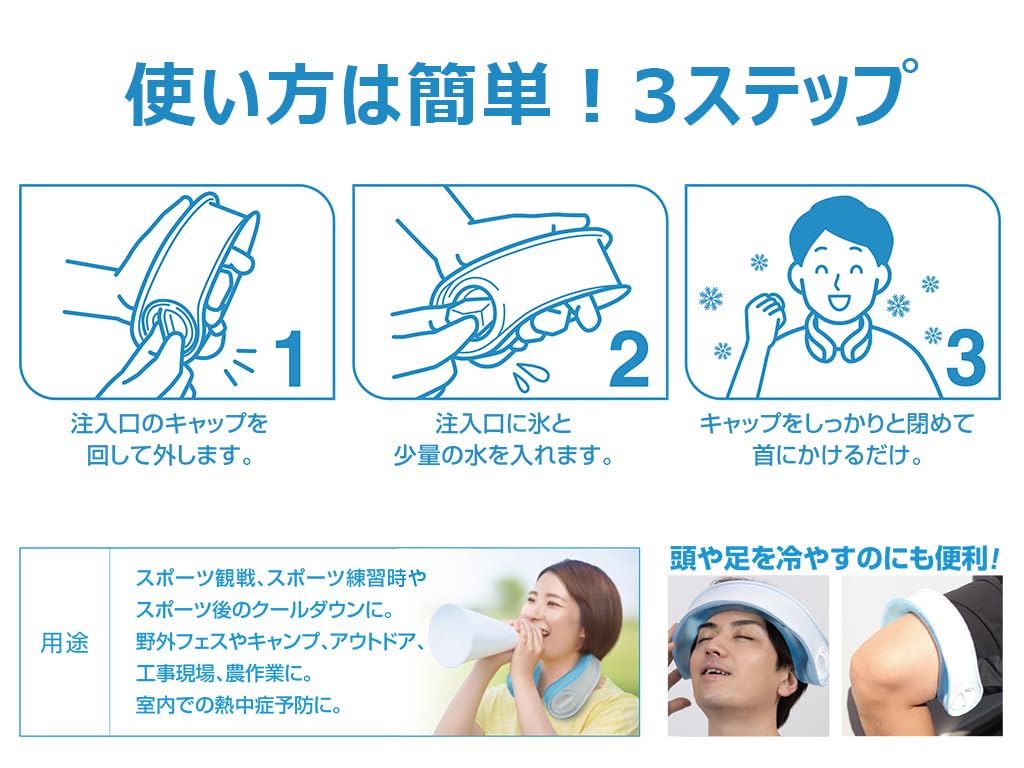 使い方は簡単！3ステップ

1
注入口のキャップを回して外します。

2
注入口に氷と少量の水を入れます。

3
キャップをしっかりと閉めて首にかけるだけ。

用途

スポーツ観戦、スポーツ練習時やスポーツ後のクールダウンに。
野外フェスやキャンプ、アウトドア、工事現場、農作業に。
室内での熱中症予防に。

頭や足を冷やすのにも便利！