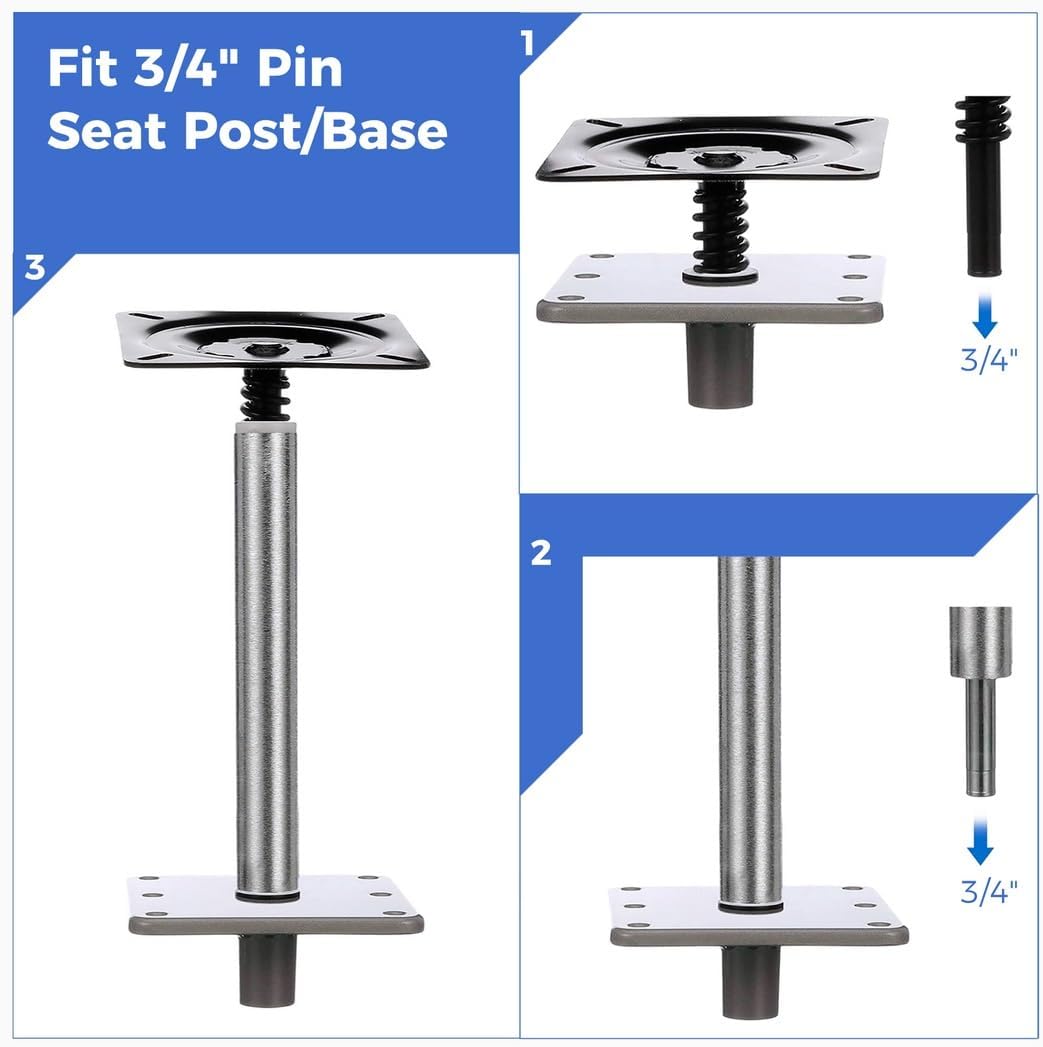 Fit 3/4" Pin Seat Post/Base

1

3/4"

3

2

3/4"