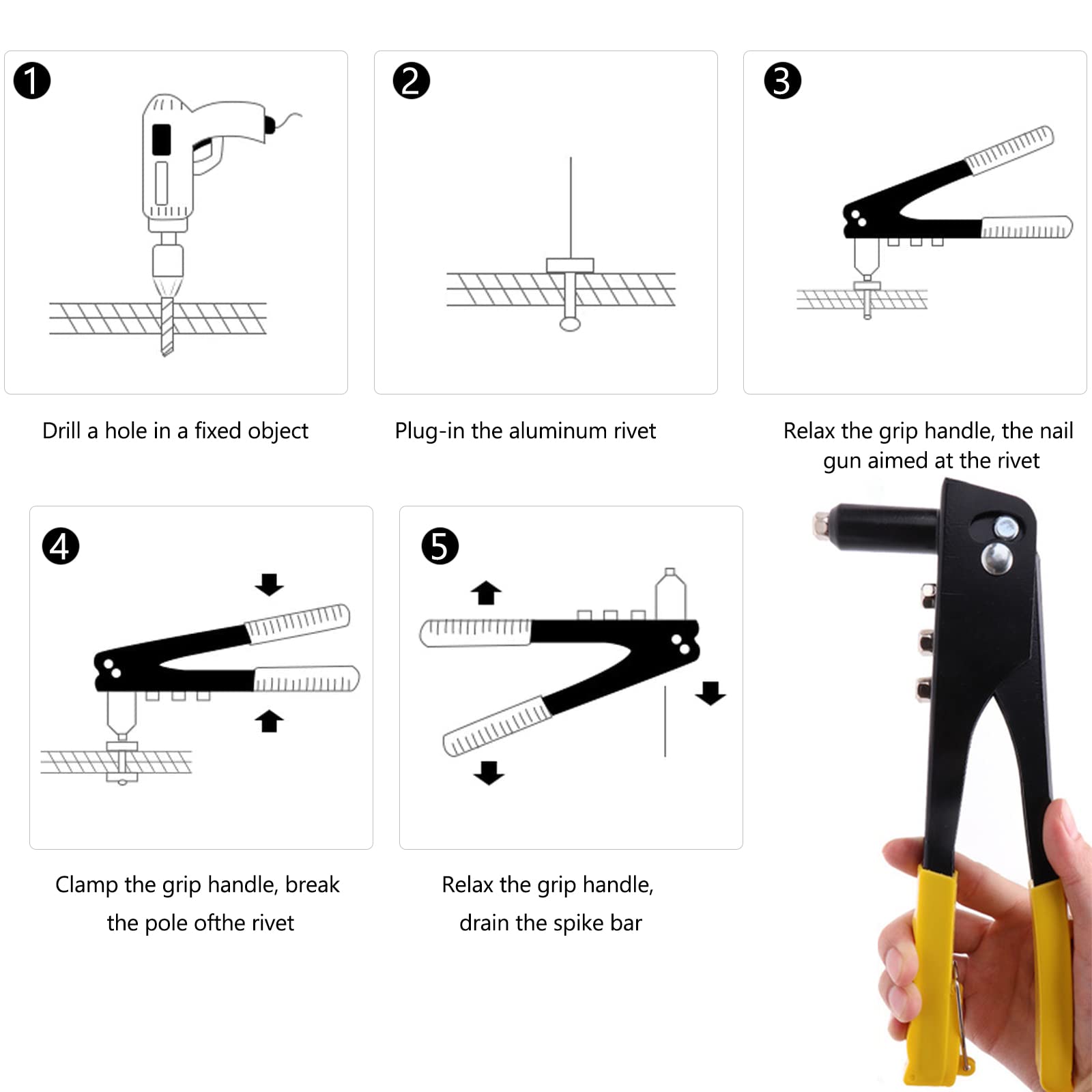 1

Drill a hole in a fixed object

2

Plug-in the aluminum rivet

3

Relax the grip handle, the nail gun aimed at the rivet

4

Clamp the grip handle, break the pole ofthe rivet

5

Relax the grip handle, drain the spike bar