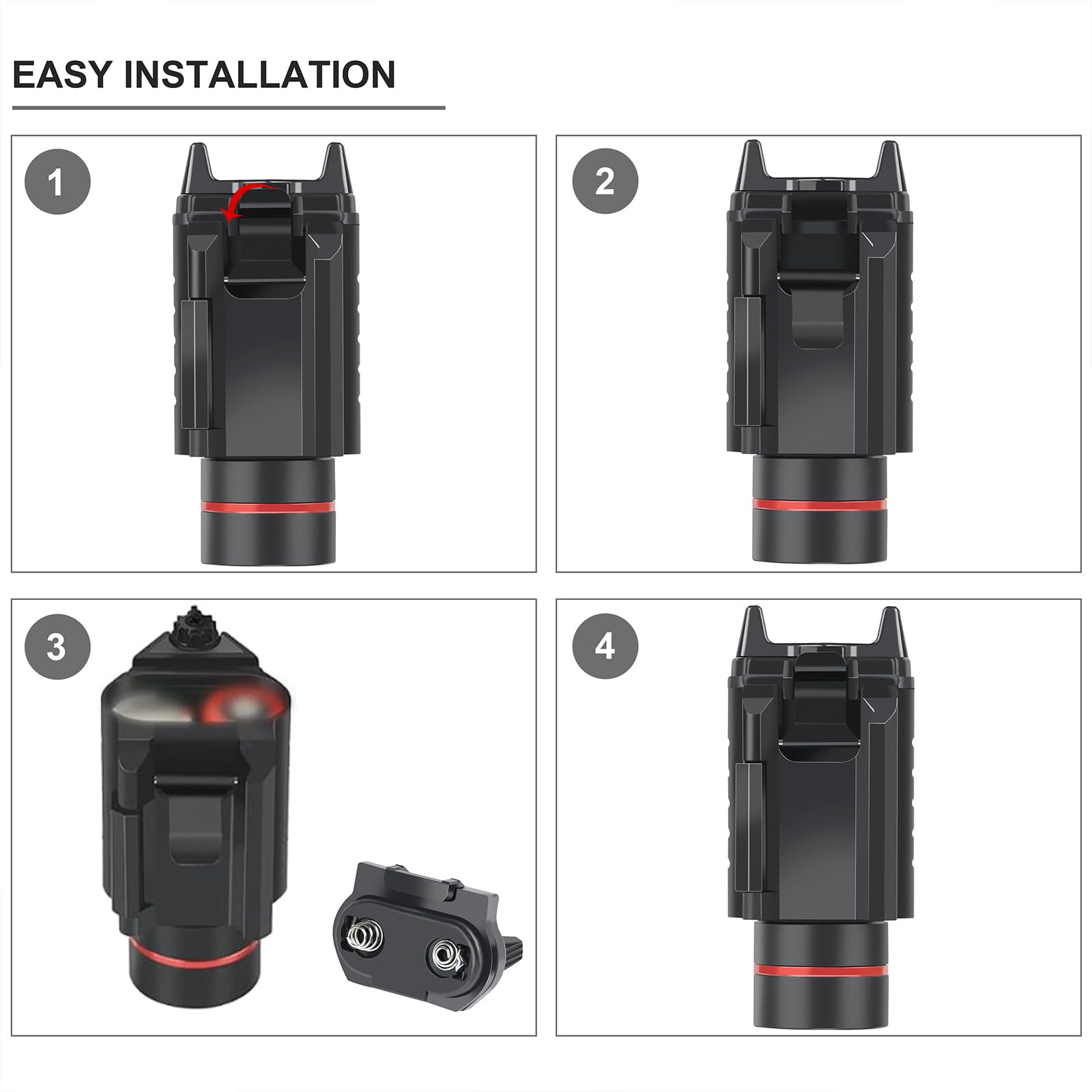 EASY INSTALLATION

1

2

3

4