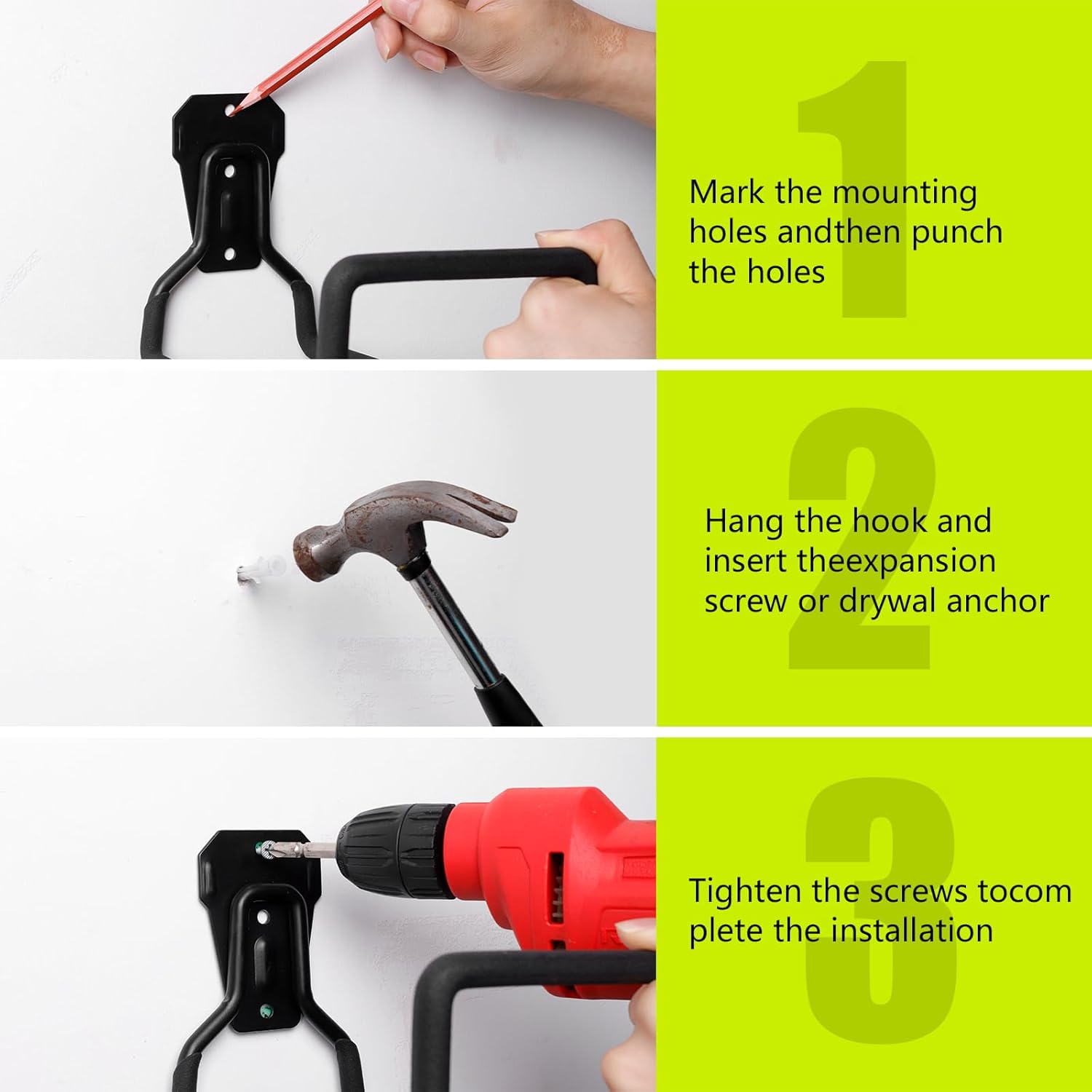 1

Mark the mounting holes andthen punch the holes

2

Hang the hook and insert theexpansion screw or drywal anchor

3

Tighten the screws tocom plete the installation