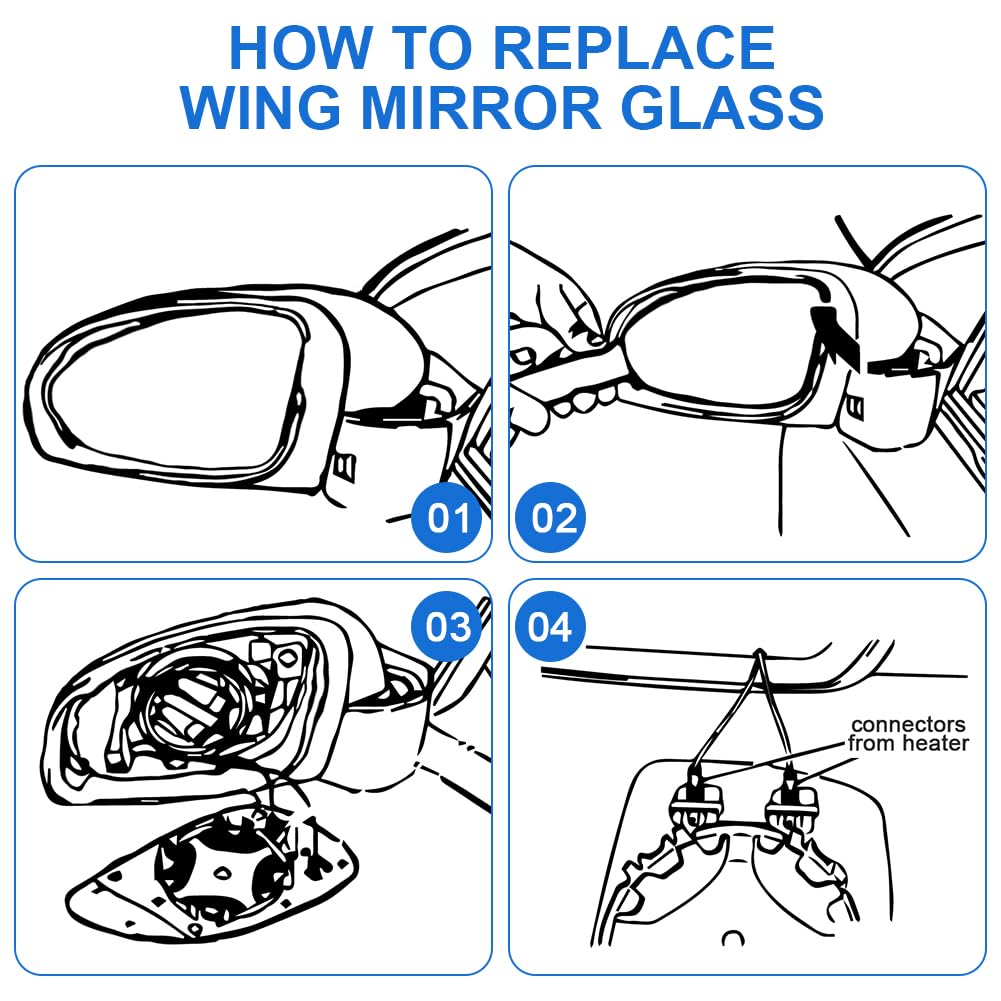 HOW TO REPLACE
WING MIRROR GLASS

01

02

03

04

connectors
from heater