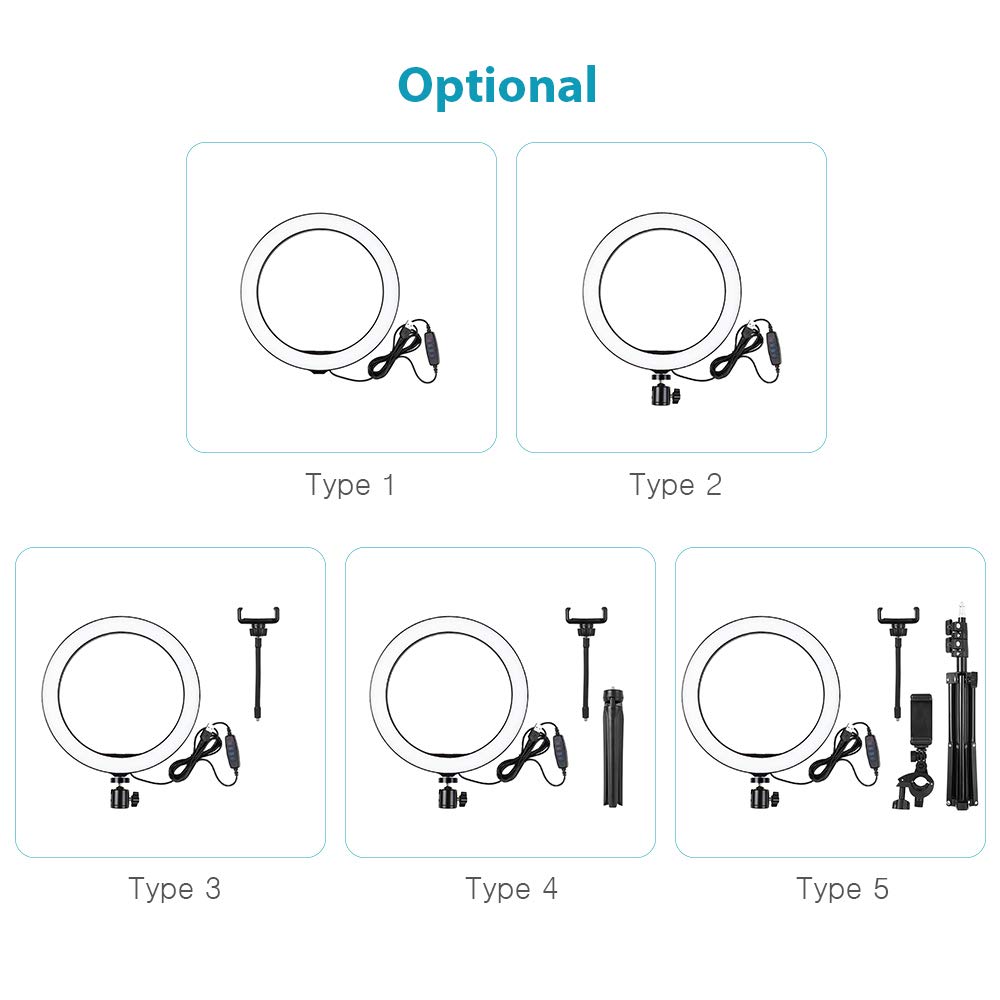 Optional

Type 1

Type 2

Type 3

Type 4

Type 5