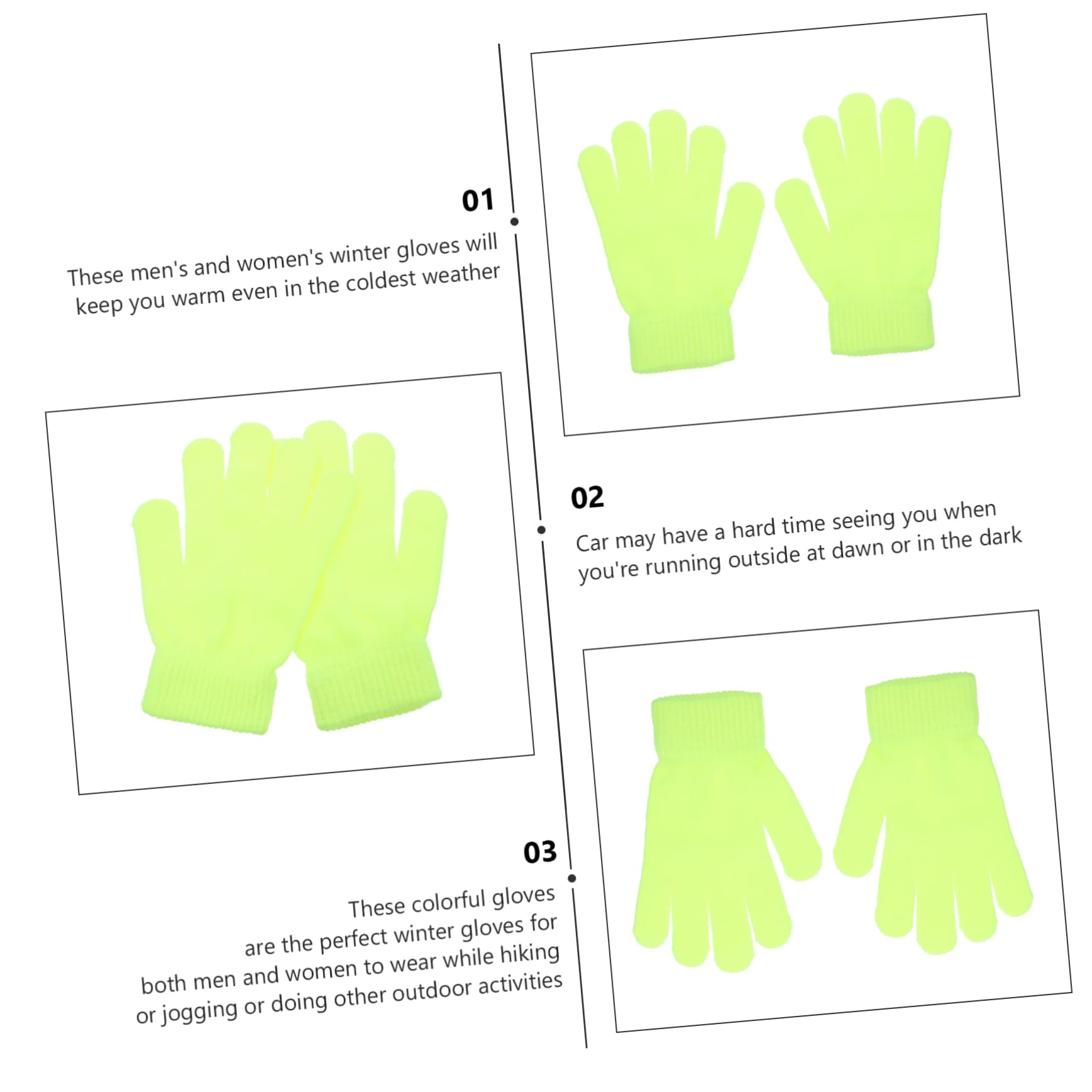 01

These men's and women's winter gloves will keep you warm even in the coldest weather

02

Car may have a hard time seeing you when you're running outside at dawn or in the dark

03

These colorful gloves are the perfect winter gloves for both men and women to wear while hiking or jogging or doing other outdoor activities