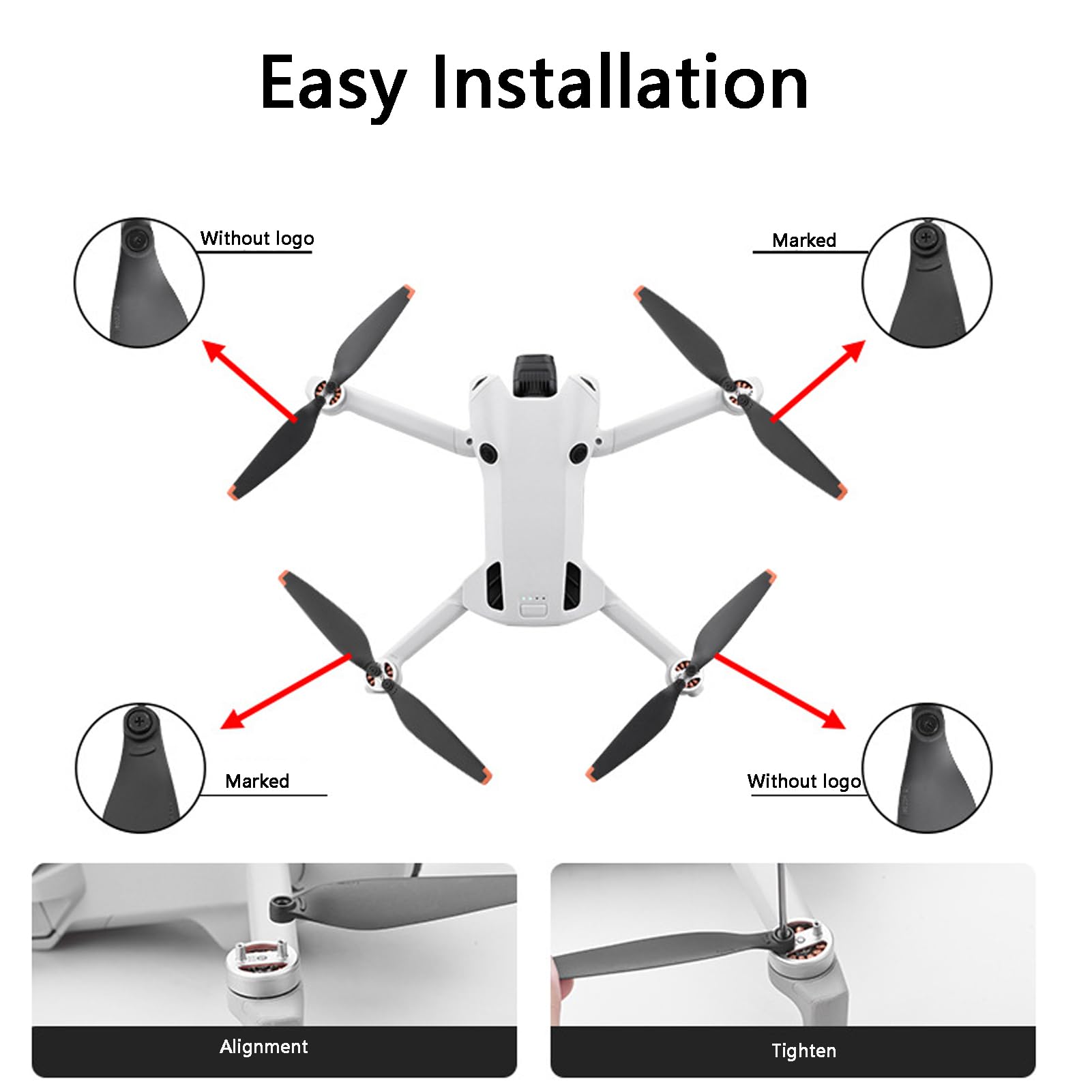 Easy Installation

Without logo

Marked

Marked

Without logo

Alignment

Tighten