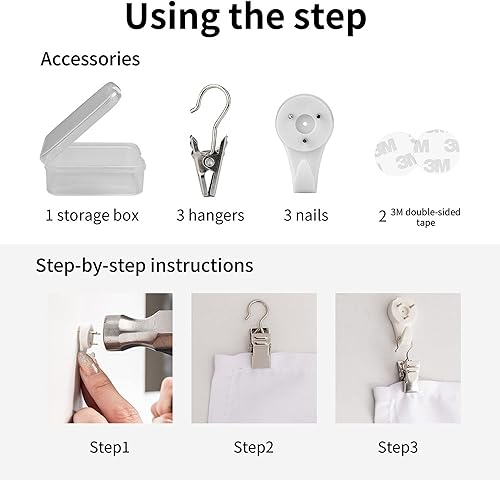 Using the step

Accessories

3M 3M
3M 3M

1 storage box
3 hangers
3 nails
2 3M double-sided tape

Step-by-step instructions

Step1
Step2
Step3