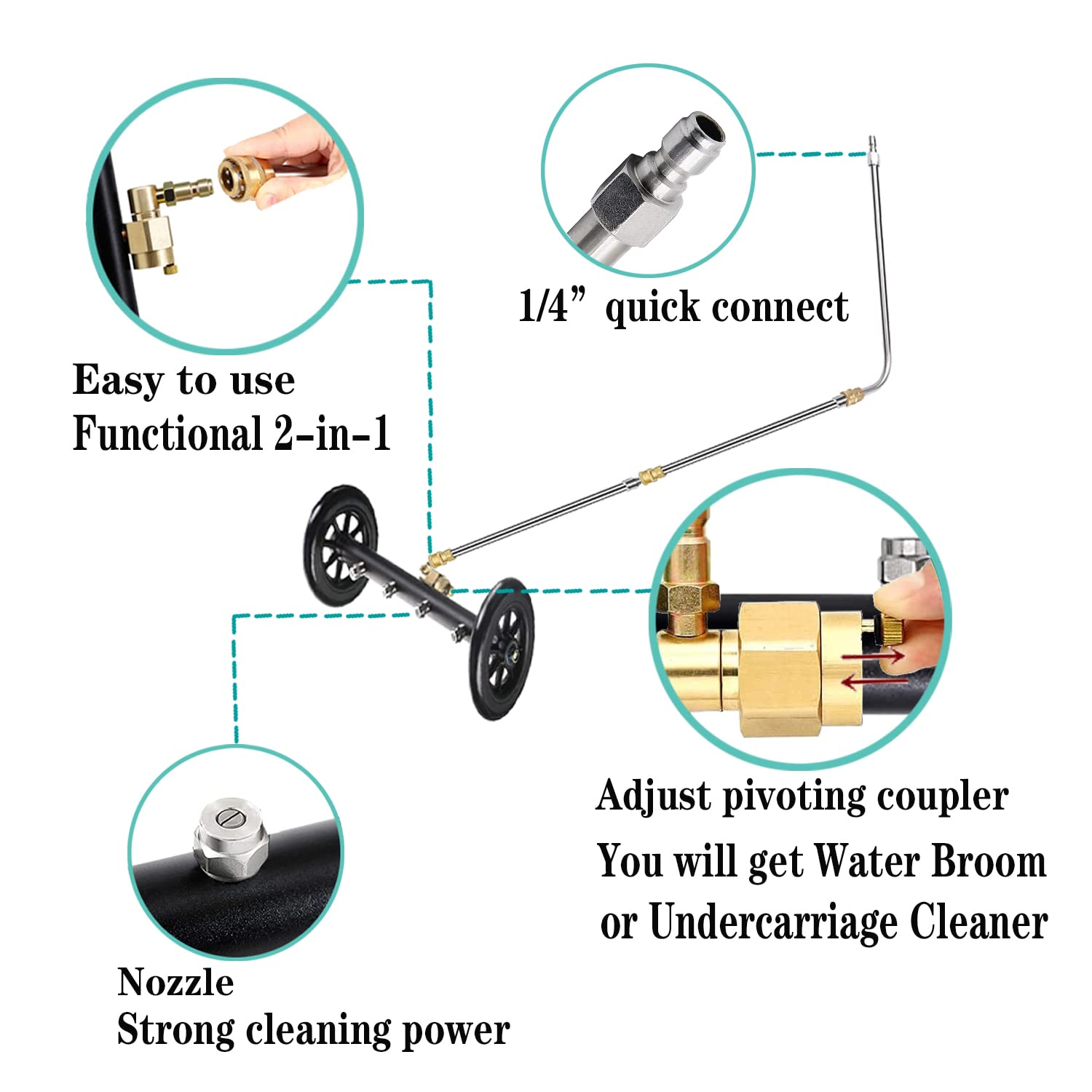 1/4” quick connect

Easy to use
Functional 2-in-1

Adjust pivoting coupler
You will get Water Broom or Undercarriage Cleaner

Nozzle
Strong cleaning power