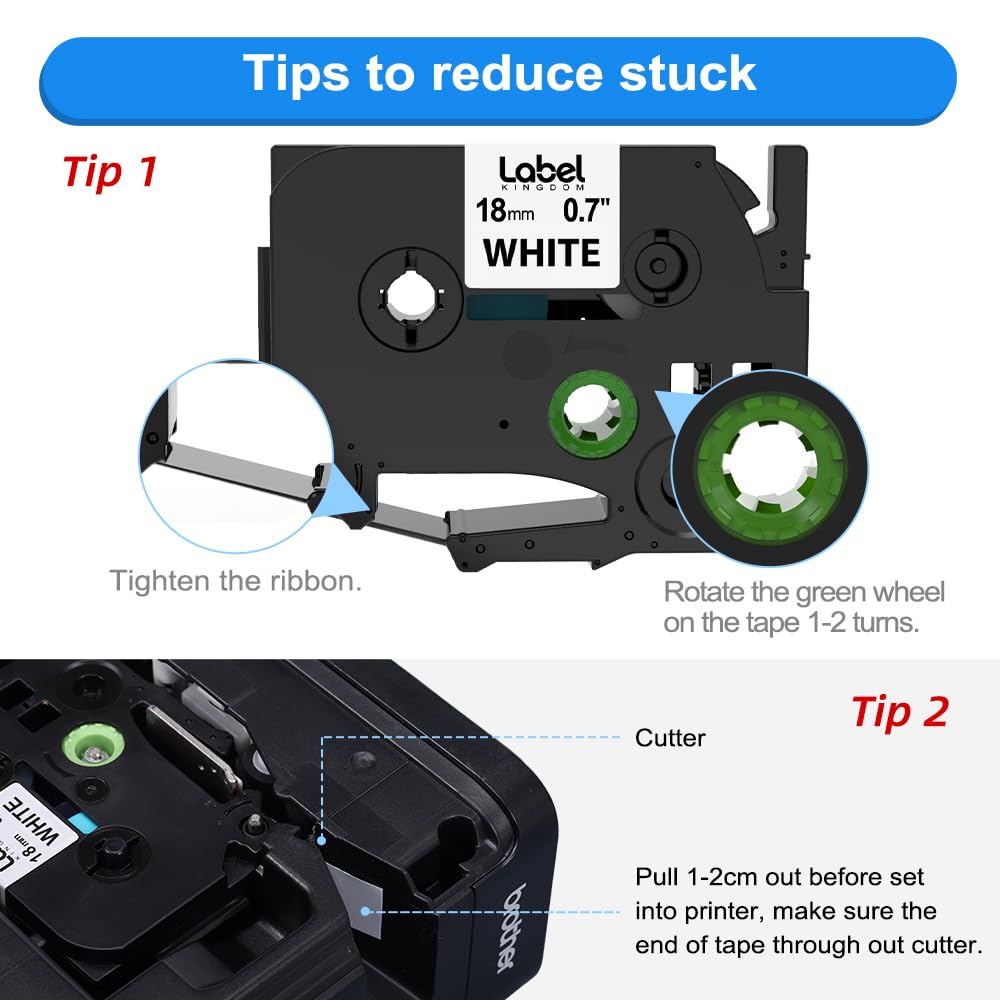 Tips to reduce stuck

Tip 1

Label
KINGDOM
18mm 0.7"
WHITE

Tighten the ribbon.

Rotate the green wheel on the tape 1-2 turns.

Tip 2

WHITE
18mm

Cutter

Pull 1-2cm out before set into printer, make sure the end of tape through out cutter.

brother