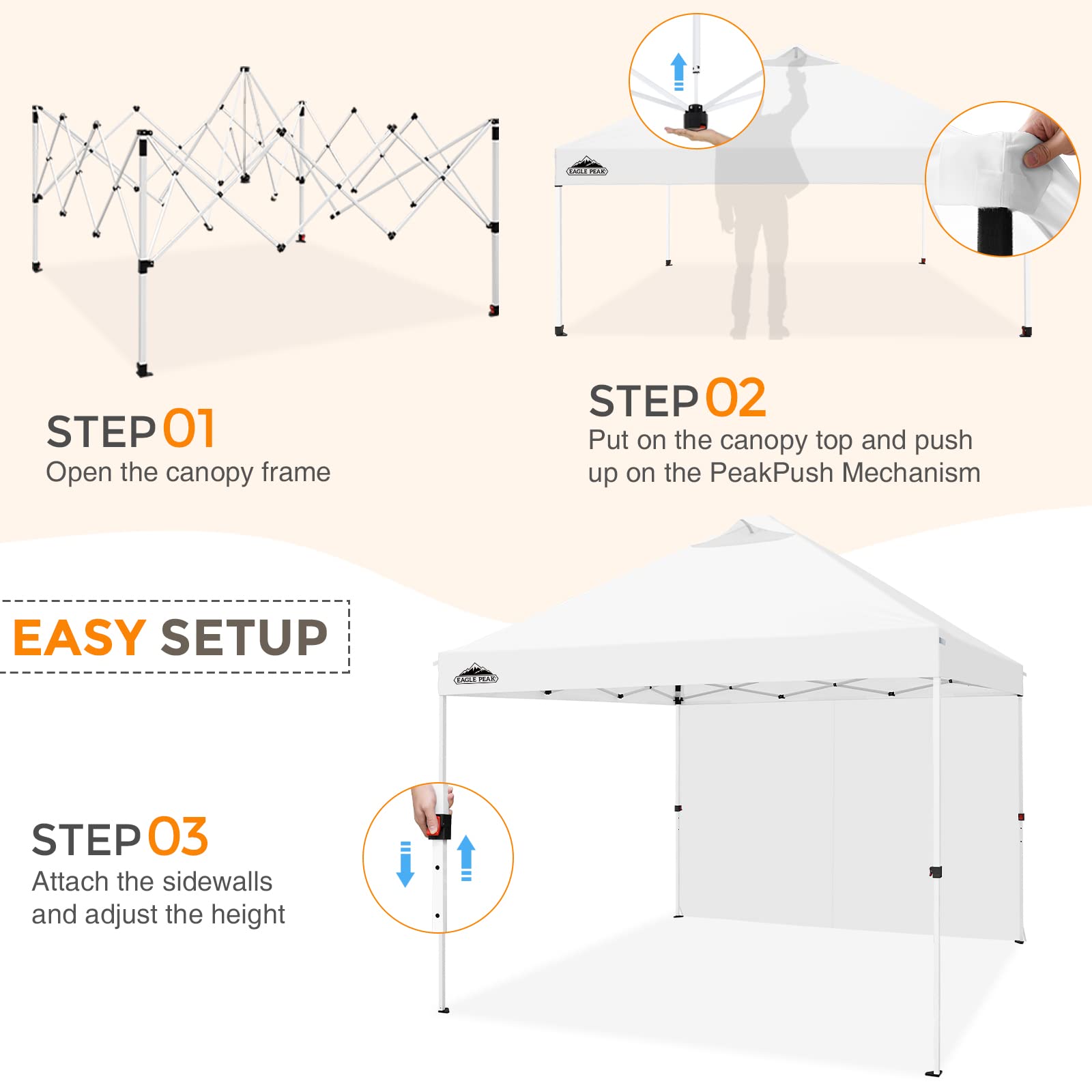 EAGLE PEAK

STEP 01
Open the canopy frame

STEP 02
Put on the canopy top and push up on the PeakPush Mechanism

EASY SETUP

EAGLE PEAK

STEP 03
Attach the sidewalls and adjust the height