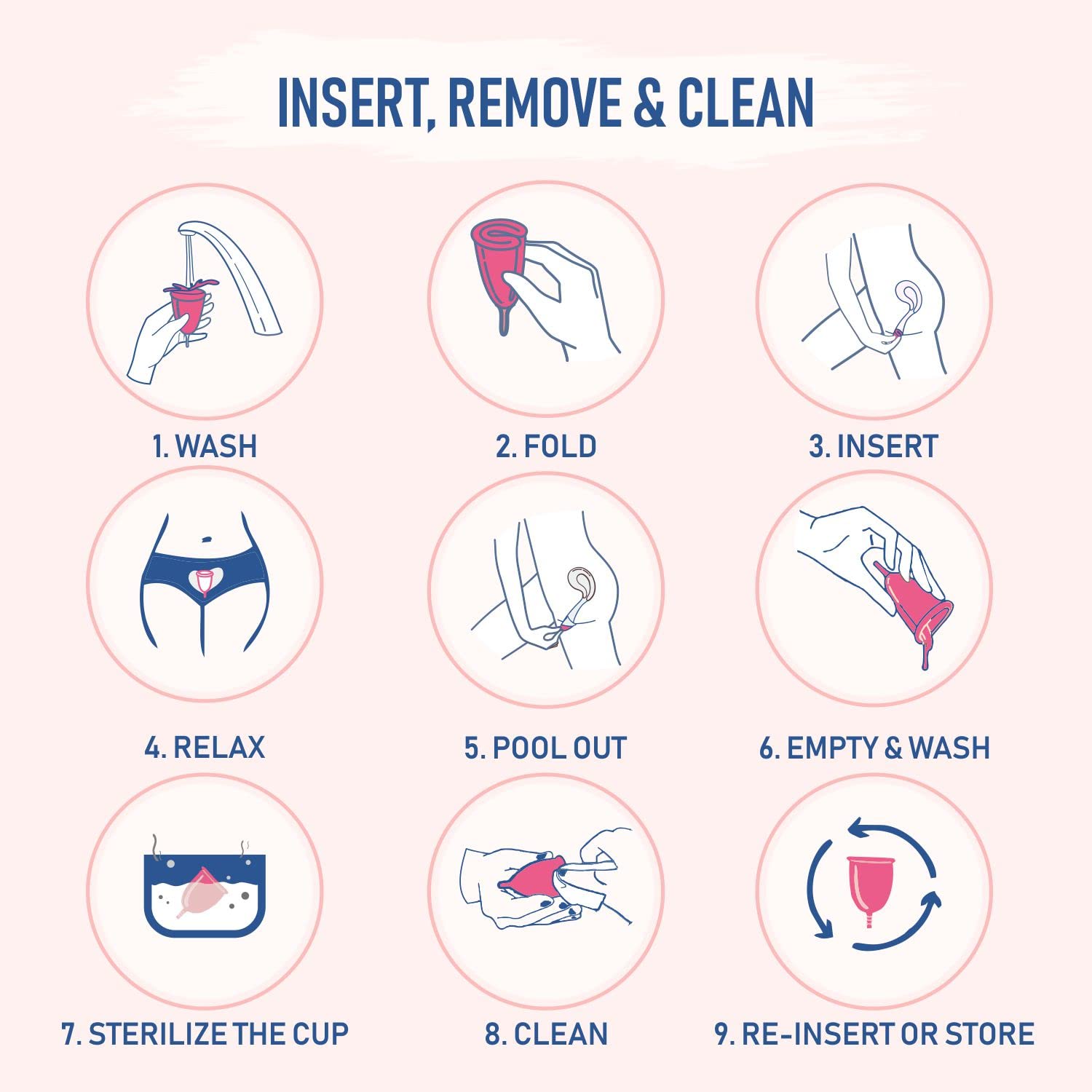 INSERT, REMOVE & CLEAN

1. WASH

2. FOLD

3. INSERT

4. RELAX

5. POOL OUT

6. EMPTY & WASH

7. STERILIZE THE CUP

8. CLEAN

9. RE-INSERT OR STORE