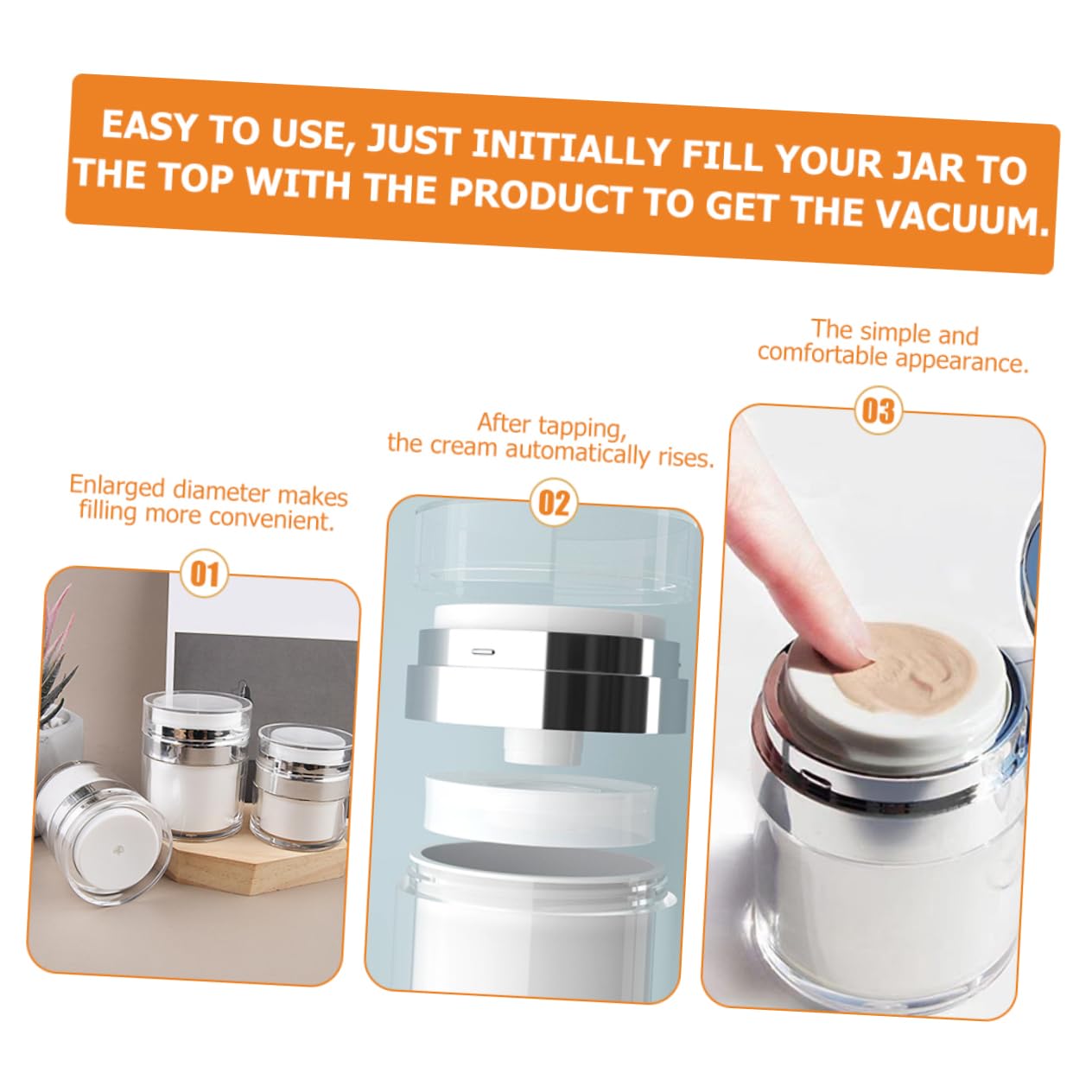 EASY TO USE, JUST INITIALLY FILL YOUR JAR TO THE TOP WITH THE PRODUCT TO GET THE VACUUM.

Enlarged diameter makes filling more convenient.

01

After tapping, the cream automatically rises.

02

The simple and comfortable appearance.

03