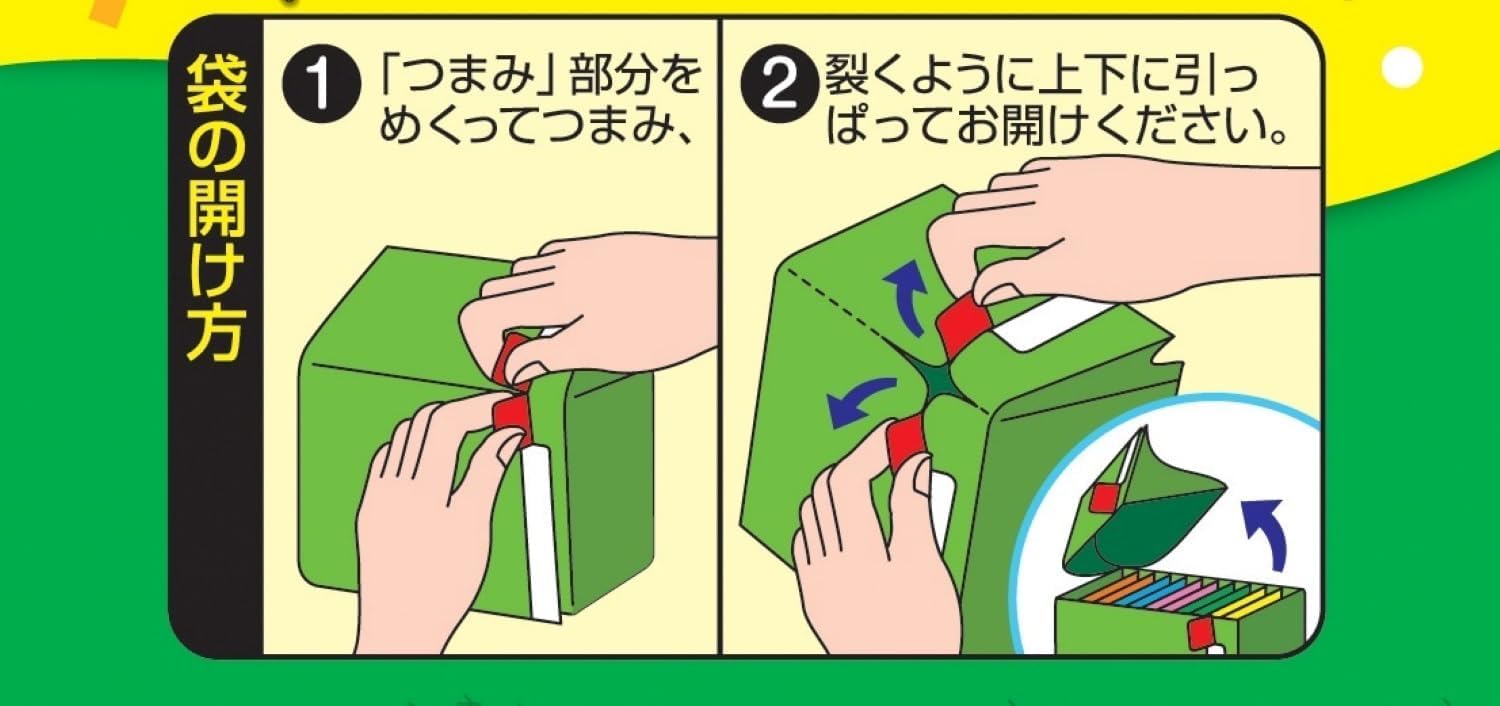 袋の開け方

1 「つまみ」部分をめくってつまみ、

2 裂くように上下に引っぱってお開けください。