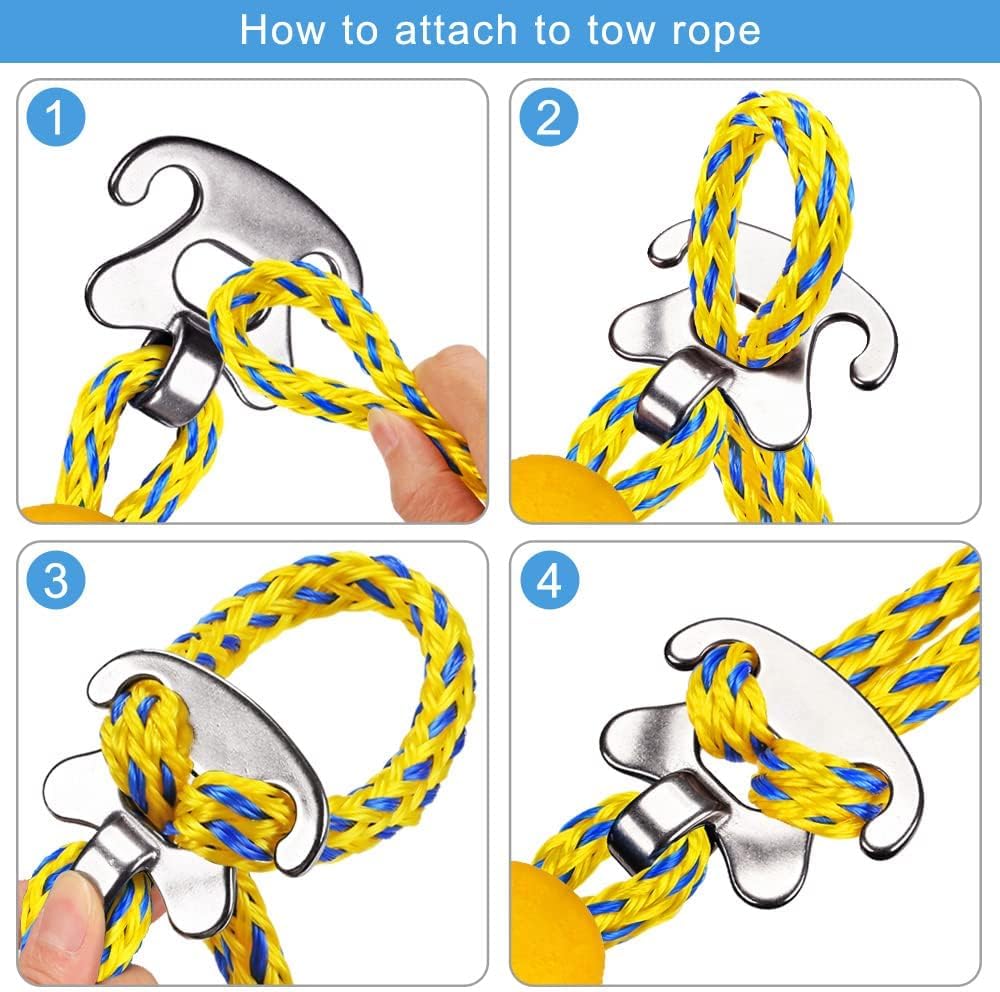 How to attach to tow rope

1

2

3

4