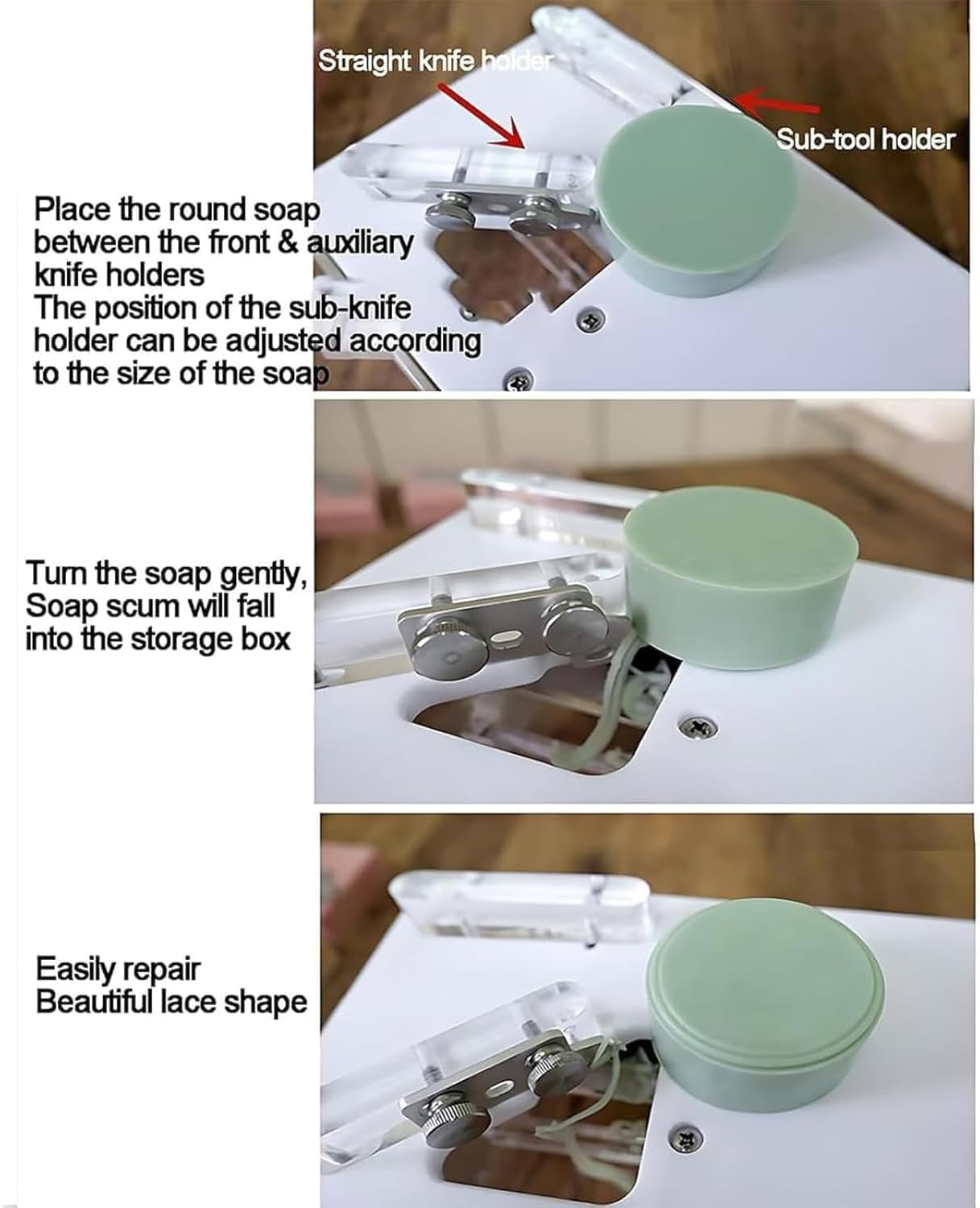 Straight knife holder

Sub-tool holder

Place the round soap between the front & auxiliary knife holders
The position of the sub-knife holder can be adjusted according to the size of the soap

Turn the soap gently, Soap scum will fall into the storage box

Easily repair
Beautiful lace shape