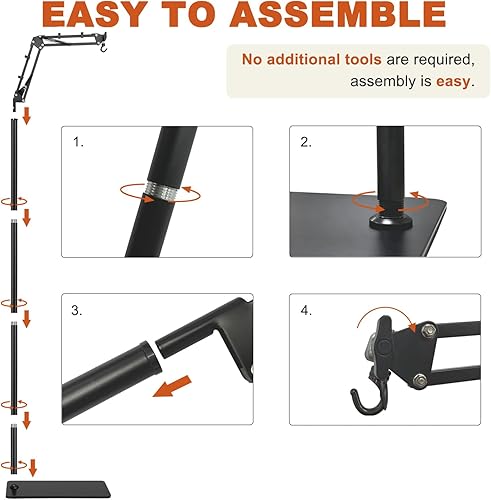 EASY TO ASSEMBLE

No additional tools are required, assembly is easy.

1.

2.

3.

4.