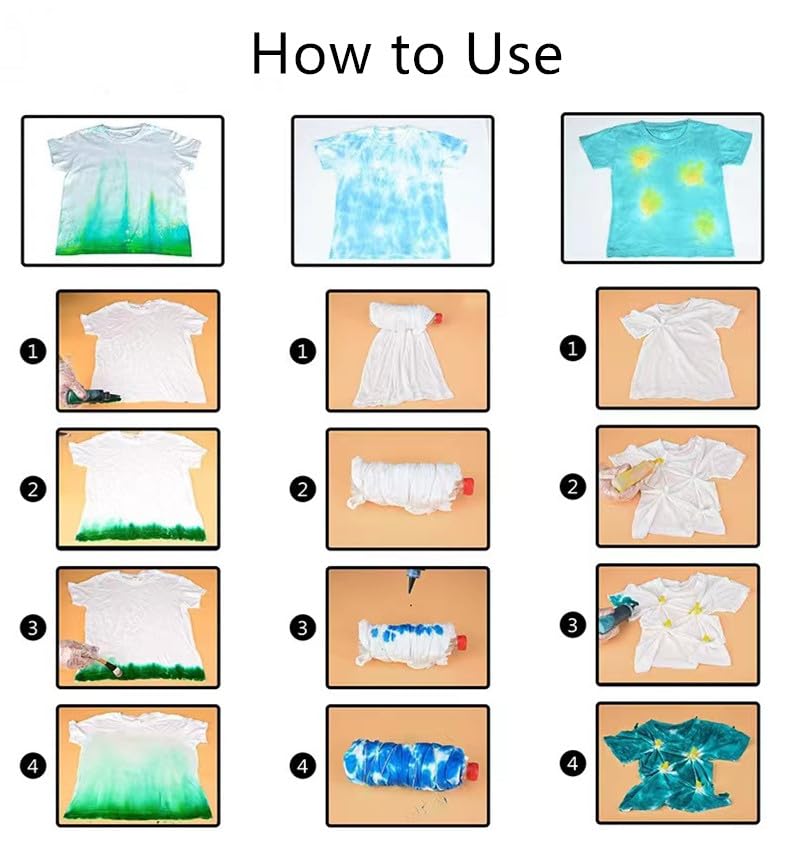 How to Use

1
2
3
4

1
2
3
4

1
2
3
4