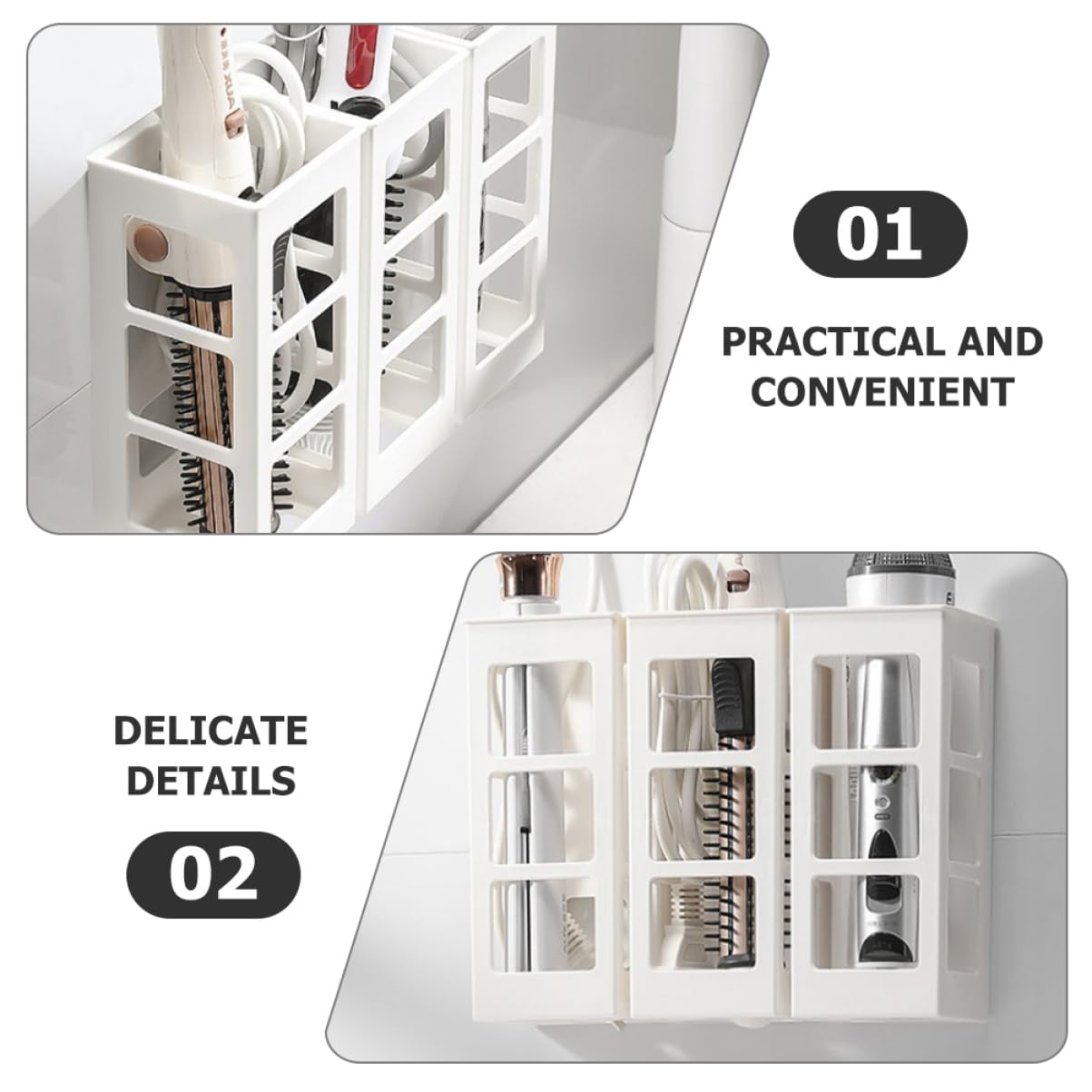 01

PRACTICAL AND CONVENIENT

DELICATE DETAILS

02