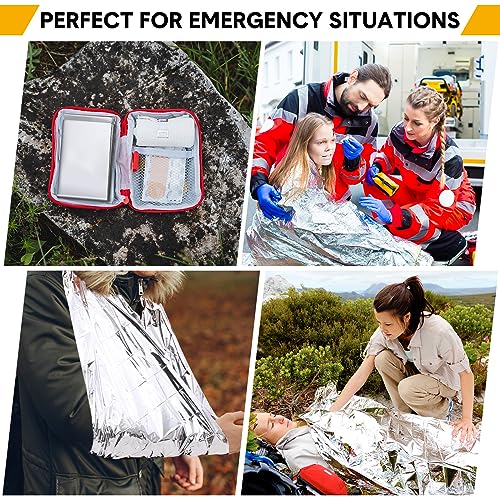 PERFECT FOR EMERGENCY SITUATIONS