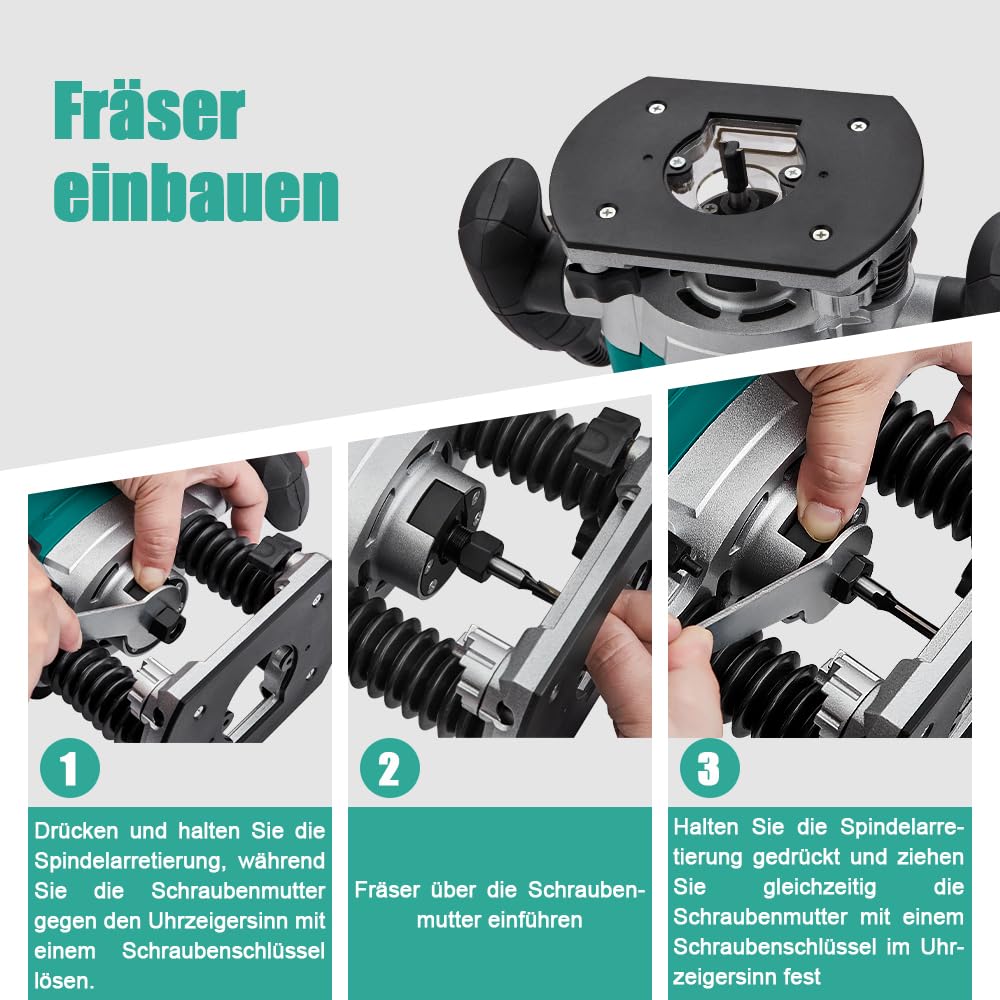 Fräser einbauen

1

Drücken und halten Sie die Spindelarretierung, während Sie die Schraubenmutter gegen den Uhrzeigersinn mit einem Schraubenschlüssel lösen.

2

Fräser über die Schraubenmutter einführen

3

Halten Sie die Spindelarretierung gedrückt und ziehen Sie gleichzeitig die Schraubenmutter mit einem Schraubenschlüssel im Uhrzeigersinn fest