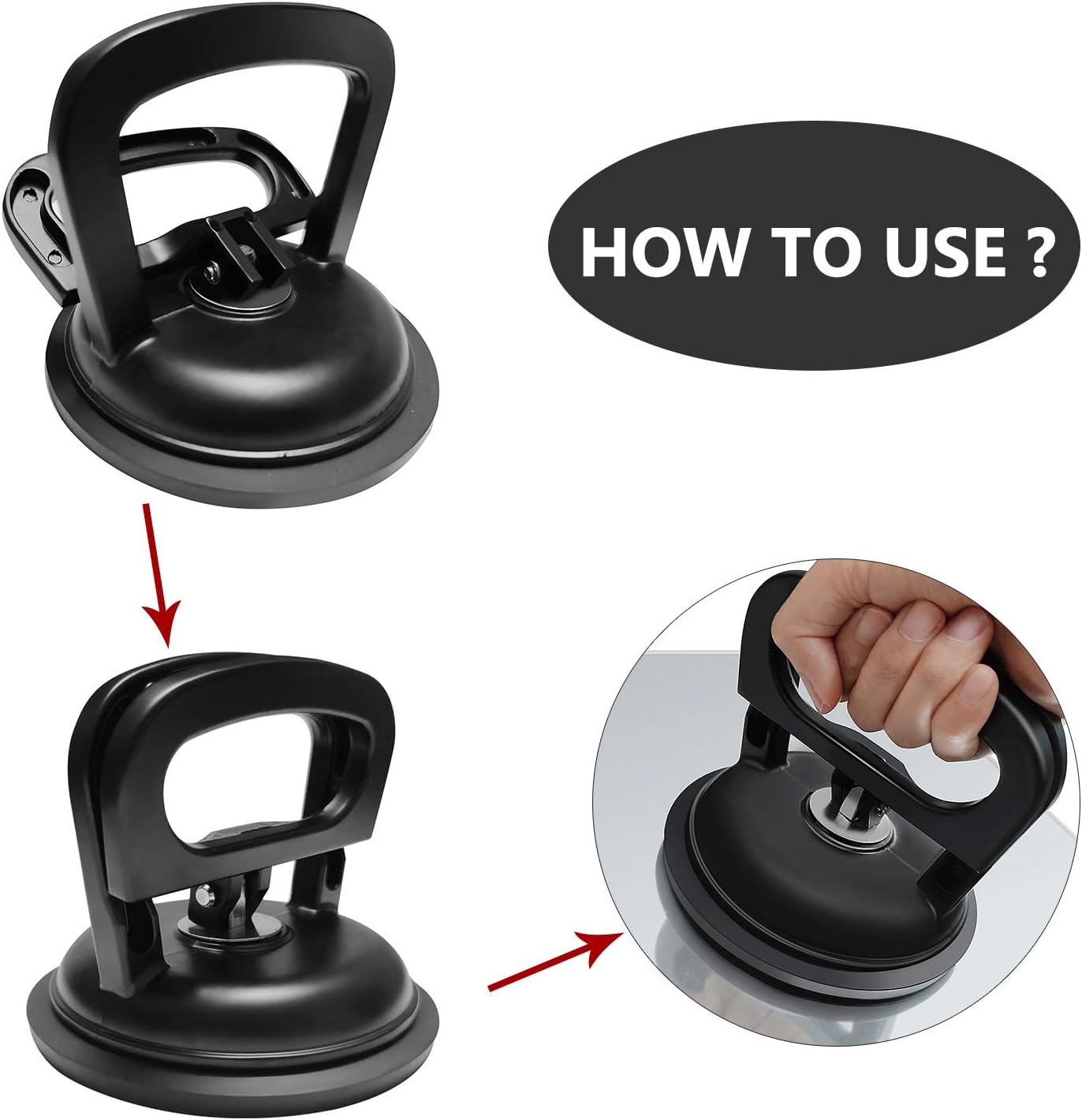 HOW TO USE ?